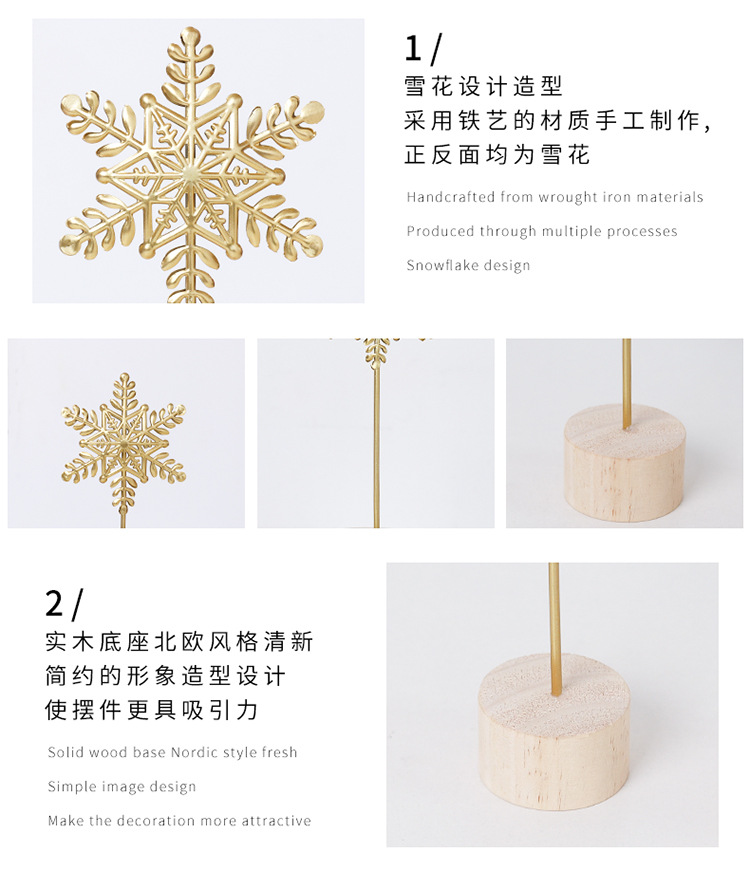 1/
雪花设计造型
采用铁艺的材质手工制作,
正反面均为雪花

Handcrafted from wrought iron materials

Produced through multiple processes

Snowflake design

2/
实木底座北欧风格清新
简约的形象造型设计
使摆件更具吸引力

Solid wood base Nordic style fresh

Simple image design

Make the decoration more attractive