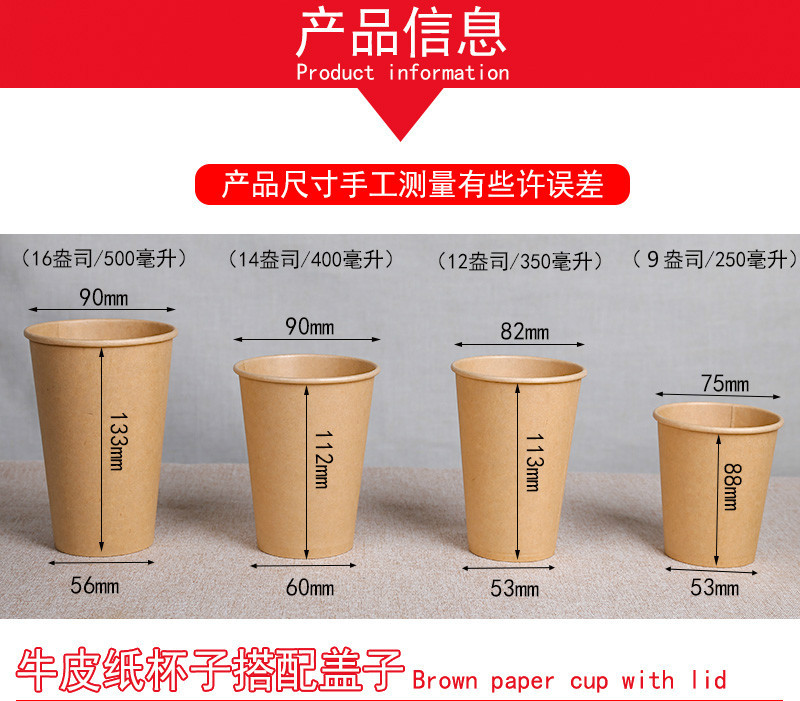 产品信息
Product information

产品尺寸手工测量有些许误差

（16盎司/500毫升）
90mm
133mm
56mm

（14盎司/400毫升）
90mm
112mm
60mm

（12盎司/350毫升）
82mm
113mm
53mm

（9盎司/250毫升）
75mm
88mm
53mm

牛皮纸杯子搭配盖子 Brown paper cup with lid