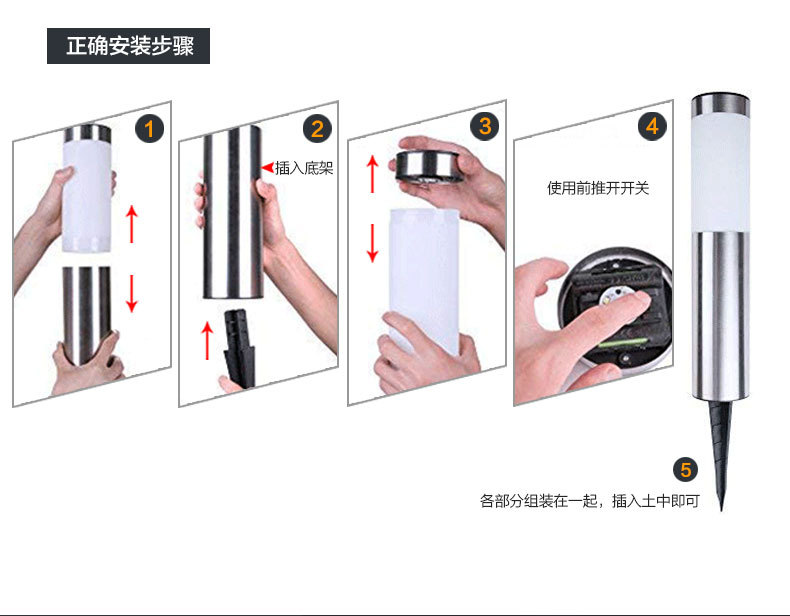 正确安装步骤

1

2

插入底架

3

4

使用前推开开关

5

各部分组装在一起，插入土中即可