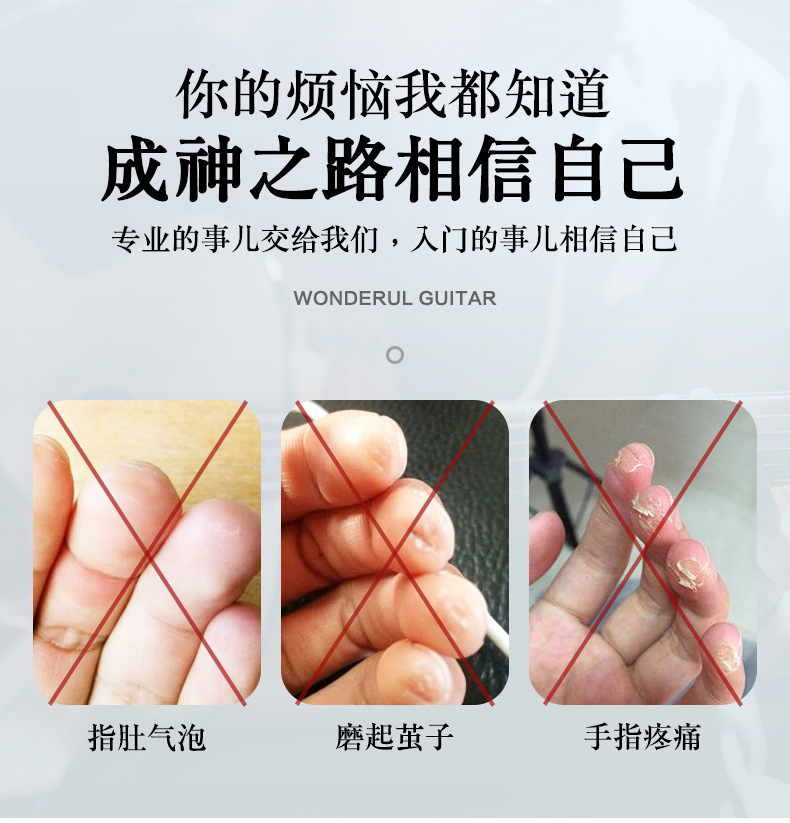 你的烦恼我都知道
成神之路相信自己
专业的事儿交给我们，入门的事儿相信自己
WONDERUL GUITAR

指肚气泡
磨起茧子
手指疼痛