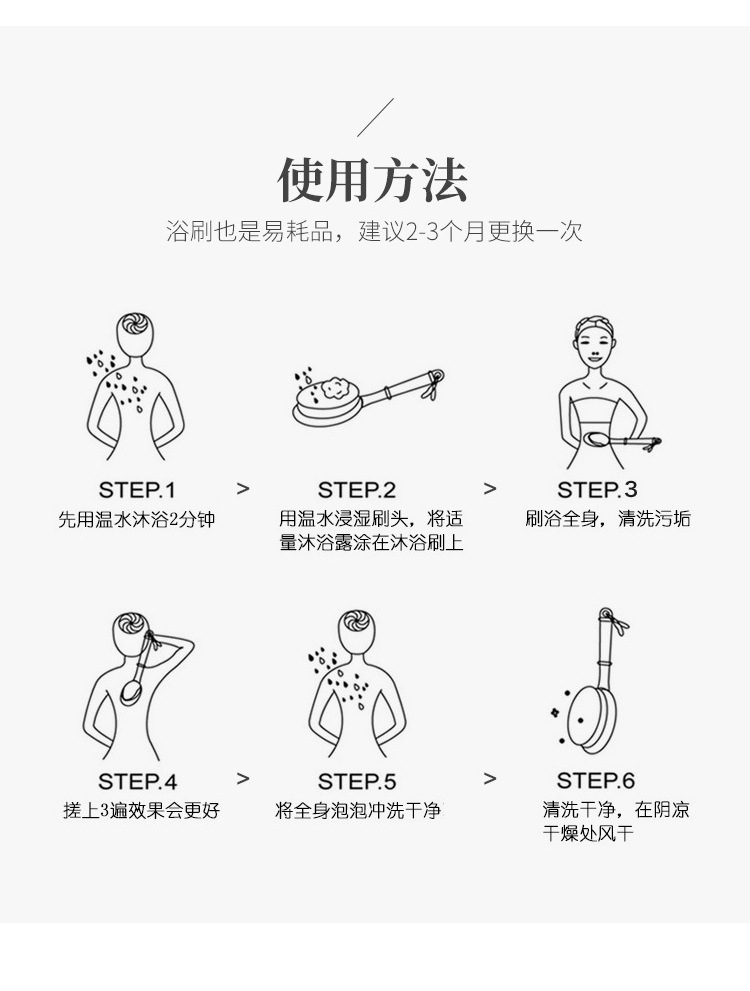 使用方法

浴刷也是易耗品，建议2-3个月更换一次

STEP.1
先用温水沐浴2分钟

>

STEP.2
用温水浸湿刷头，将适量沐浴露涂在沐浴刷上

>

STEP.3
刷浴全身，清洗污垢

STEP.4
搓上3遍效果会更好

>

STEP.5
将全身泡泡冲洗干净

>

STEP.6
清洗干净，在阴凉干燥处风干