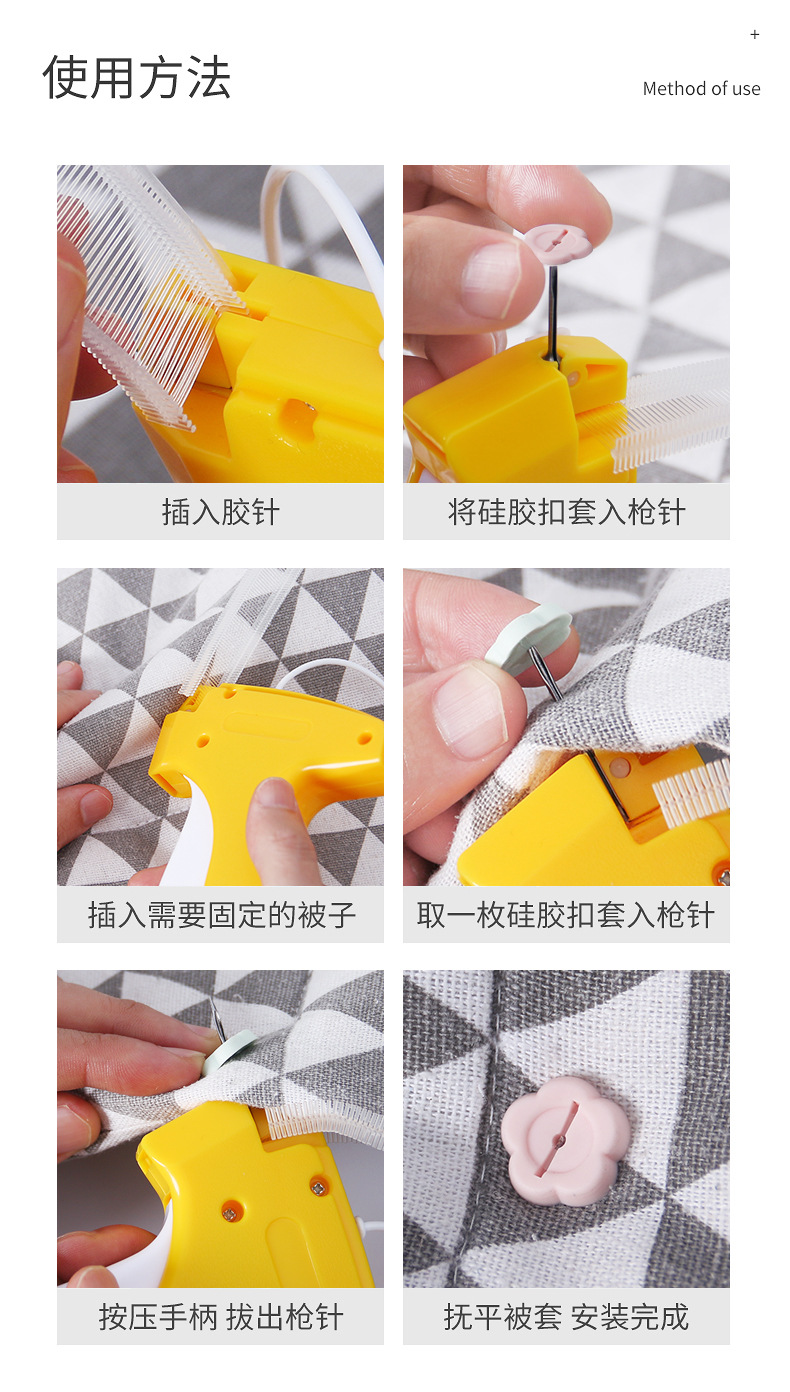 使用方法

+
Method of use

插入胶针

将硅胶扣套入枪针

插入需要固定的被子

取一枚硅胶扣套入枪针

按压手柄 拔出枪针

抚平被套 安装完成