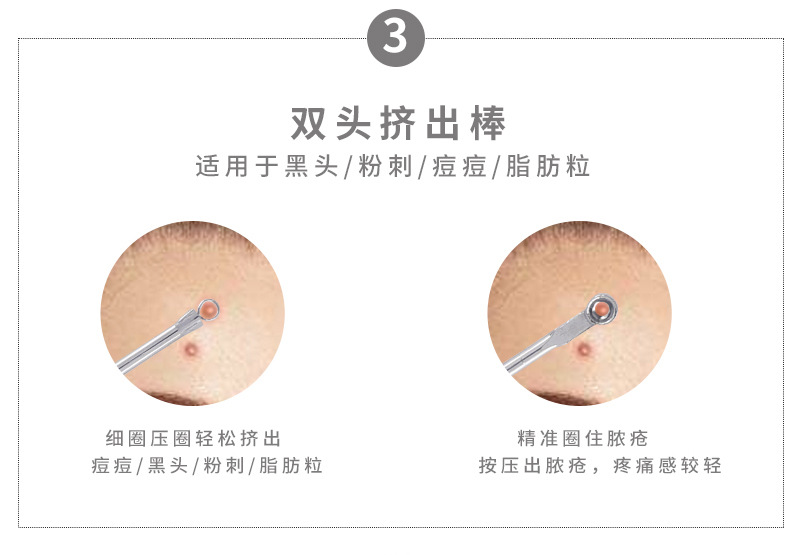 3

双头挤出棒

适用于黑头/粉刺/痘痘/脂肪粒

细圈压圈轻松挤出
痘痘/黑头/粉刺/脂肪粒

精准圈住脓疮
按压出脓疮，疼痛感较轻