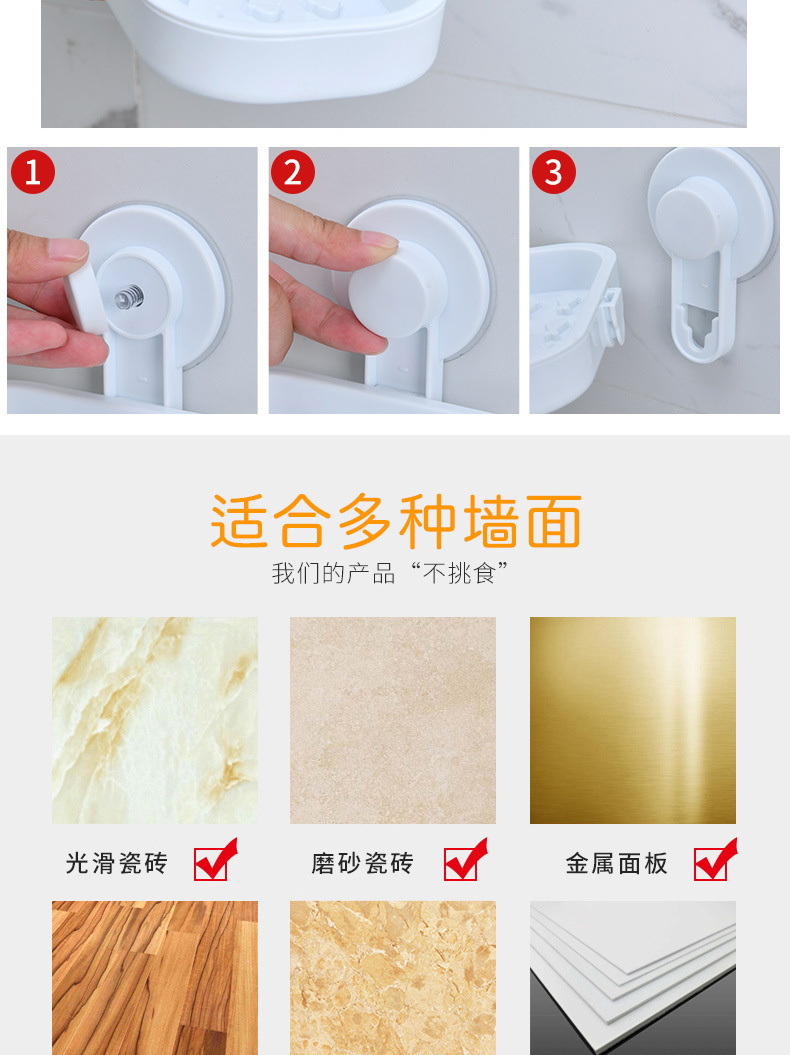 1

2

3

适合多种墙面

我们的产品“不挑食”

光滑瓷砖

磨砂瓷砖

金属面板