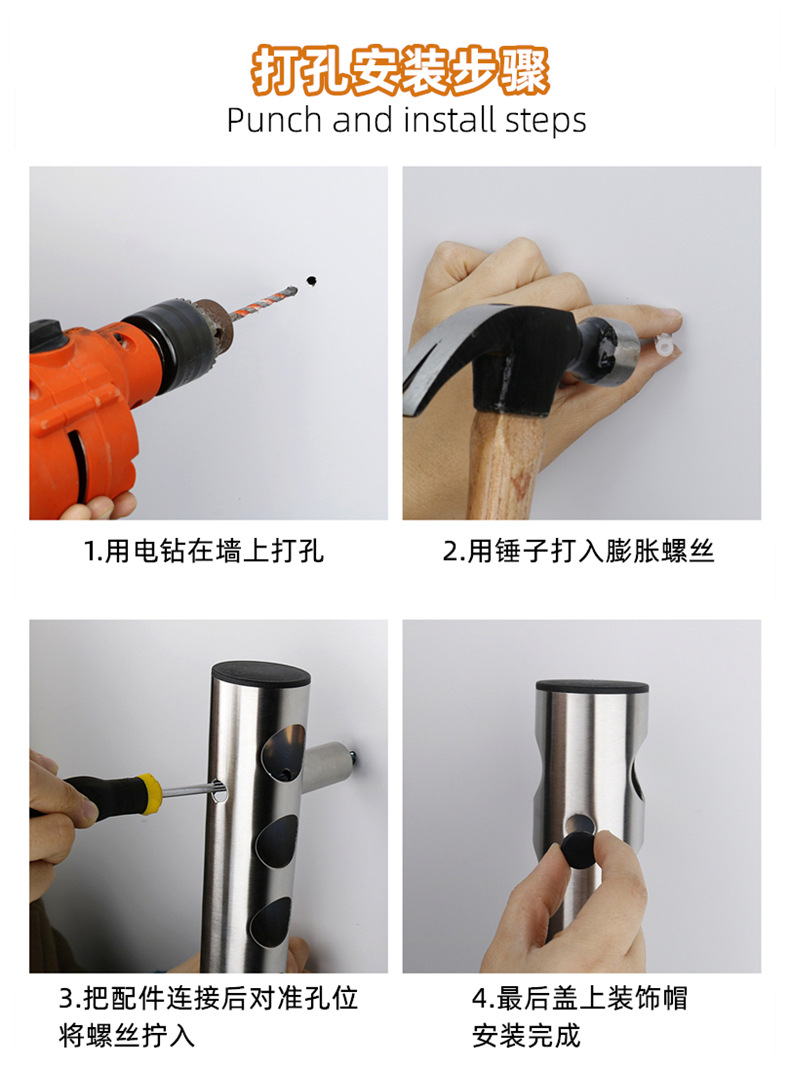 打孔安装步骤
Punch and install steps

1.用电钻在墙上打孔

2.用锤子打入膨胀螺丝

3.把配件连接后对准孔位将螺丝拧入

4.最后盖上装饰帽安装完成