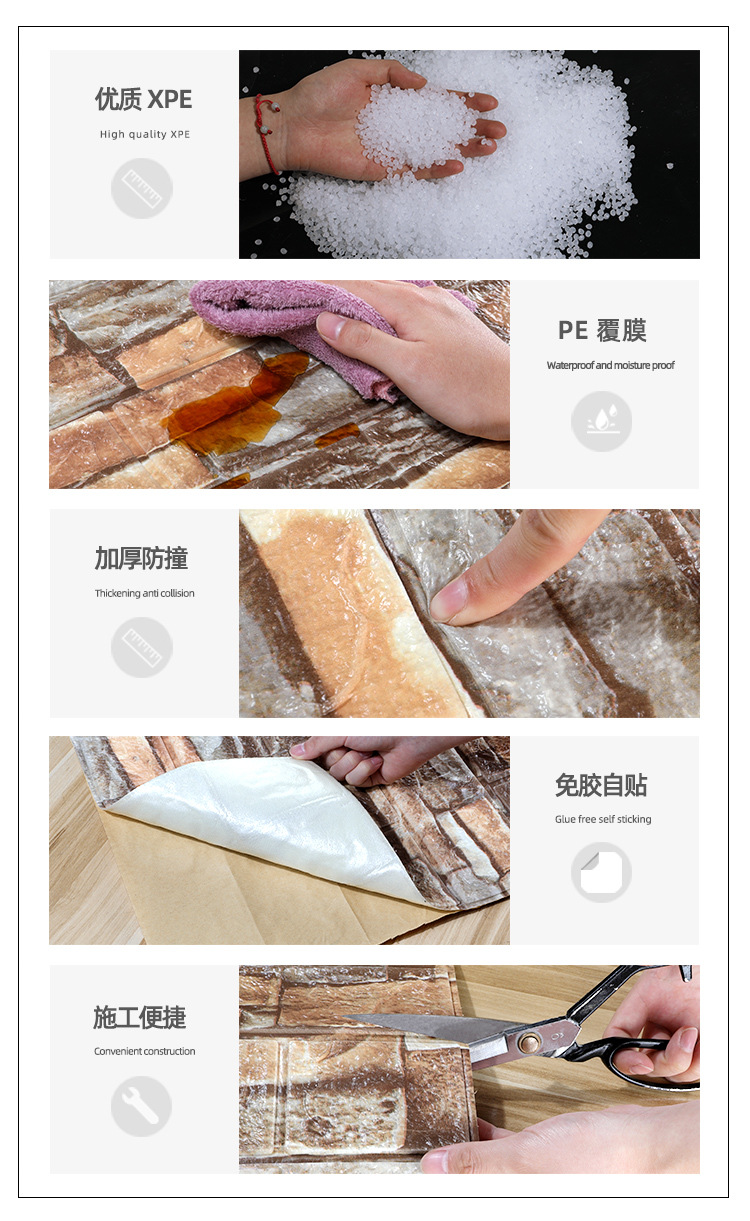 优质 XPE

High quality XPE

PE 覆膜

Waterproof and moisture proof

加厚防撞

Thickening anti collision

免胶自贴

Glue free self sticking

施工便捷

Convenient construction