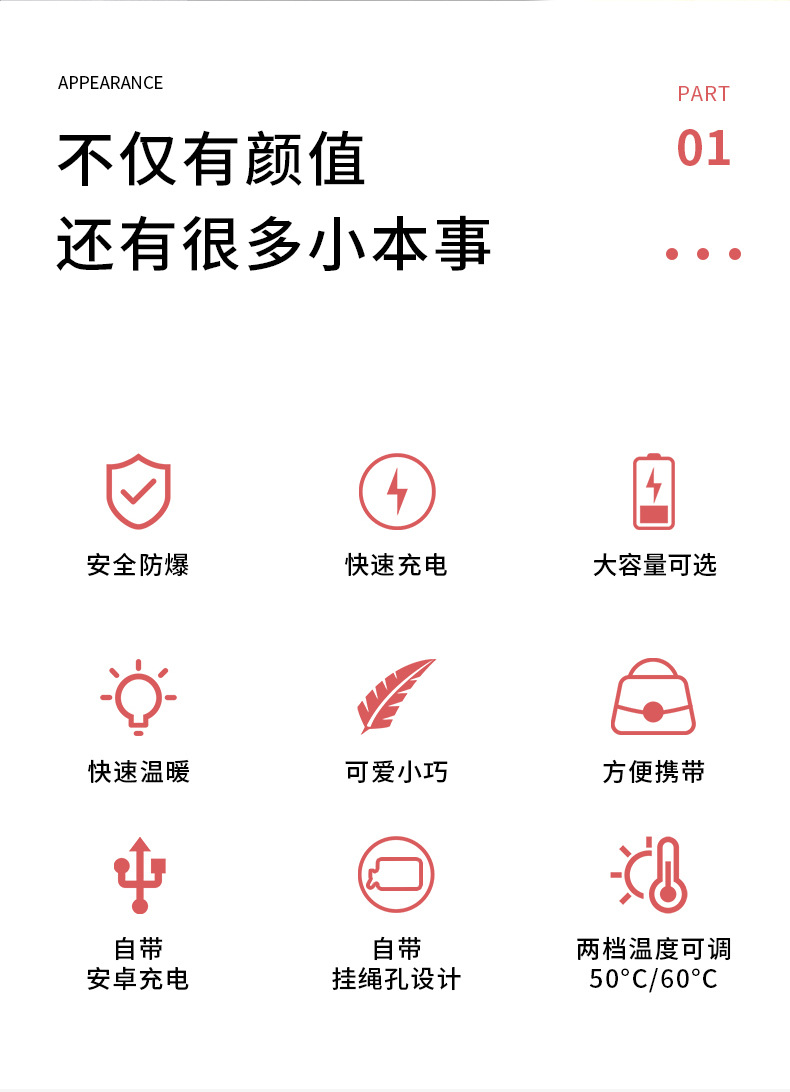 APPEARANCE

不仅有颜值
还有很多小本事

PART
01

安全防爆

快速充电

大容量可选

快速温暖

可爱小巧

方便携带

自带
安卓充电

自带
挂绳孔设计

两档温度可调
50°C/60°C