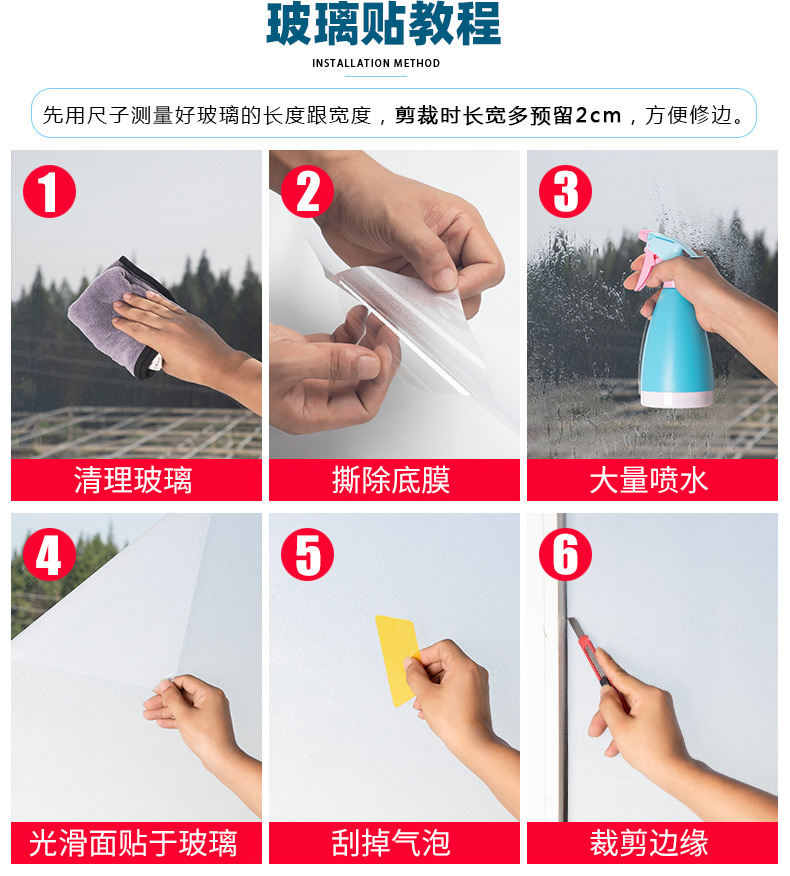 玻璃贴教程

INSTALLATION METHOD

先用尺子测量好玻璃的长度跟宽度，剪裁时长宽多预留2cm，方便修边。

1
清理玻璃

2
撕除底膜

3
大量喷水

4
光滑面贴于玻璃

5
刮掉气泡

6
裁剪边缘