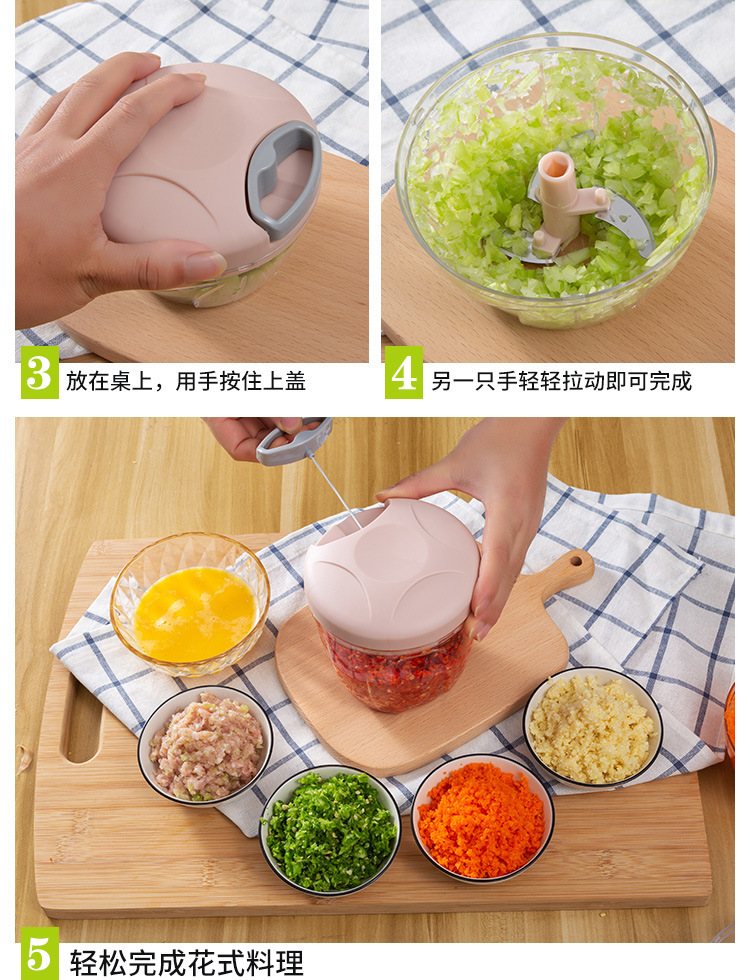 3 放在桌上，用手按住上盖

4 另一只手轻轻拉动即可完成

5 轻松完成花式料理