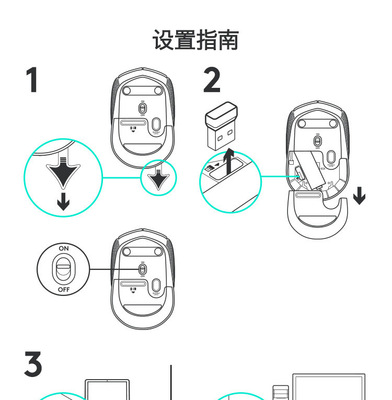 设置指南

1

2

ON

OFF

3