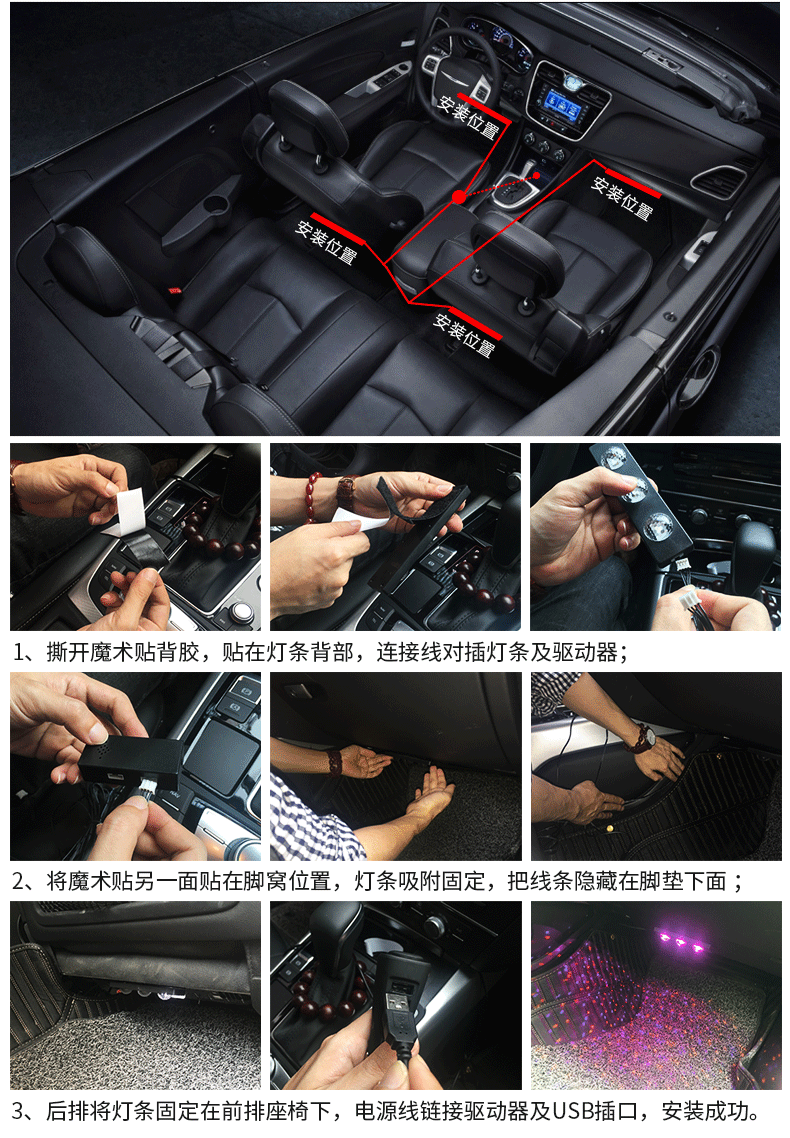 安装位置

安装位置

安装位置

安装位置

1、撕开魔术贴背胶，贴在灯条背部，连接线对插灯条及驱动器；

2、将魔术贴另一面贴在脚窝位置，灯条吸附固定，把线条隐藏在脚垫下面；

3、后排将灯条固定在前排座椅下，电源线链接驱动器及USB插口，安装成功。