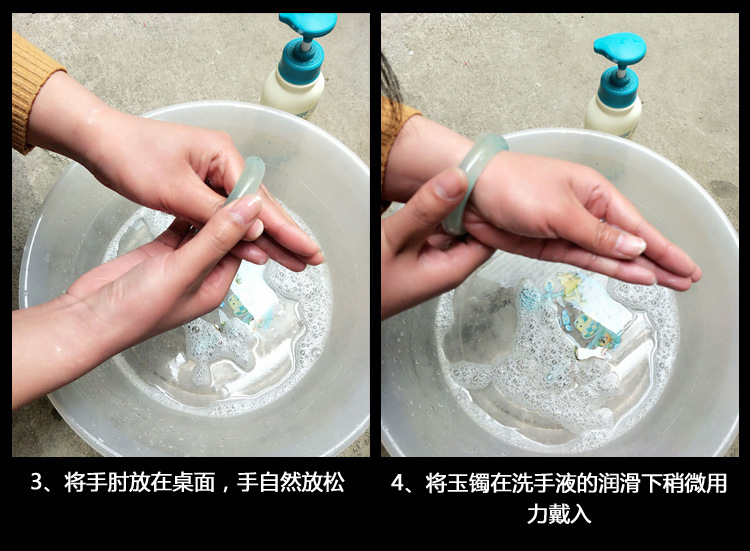 3、将手肘放在桌面，手自然放松

4、将玉镯在洗手液的润滑下稍微用力戴入