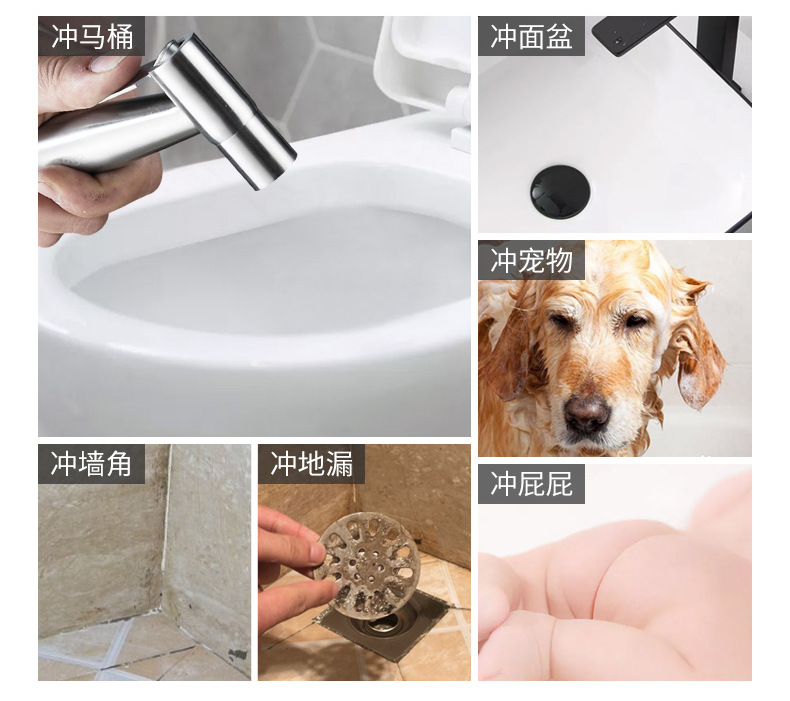 冲马桶

冲面盆

冲宠物

冲墙角

冲地漏

冲屁屁