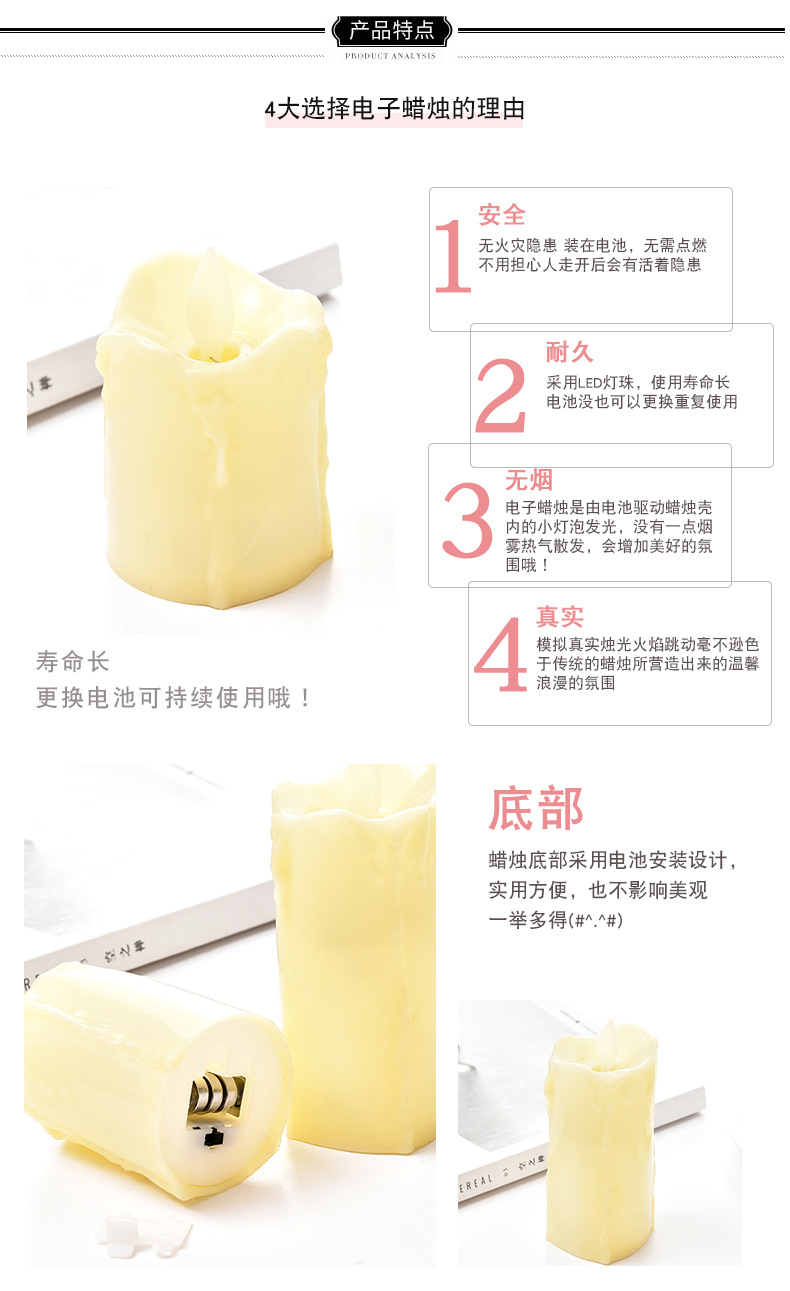 产品特点
PRODUCT ANALYSIS

4大选择电子蜡烛的理由

1
安全
无火灾隐患 装在电池，无需点燃
不用担心人走开后会有活着隐患

2
耐久
采用LED灯珠，使用寿命长
电池没也可以更换重复使用

3
无烟
电子蜡烛是由电池驱动蜡烛壳内的小灯泡发光，没有一点烟雾热气散发，会增加美好的氛围哦！

4
真实
模拟真实烛光火焰跳动毫不逊色于传统的蜡烛所营造出来的温馨浪漫的氛围

寿命长
更换电池可持续使用哦！

底部
蜡烛底部采用电池安装设计，
实用方便，也不影响美观
一举多得(#^.^#)

EREAL