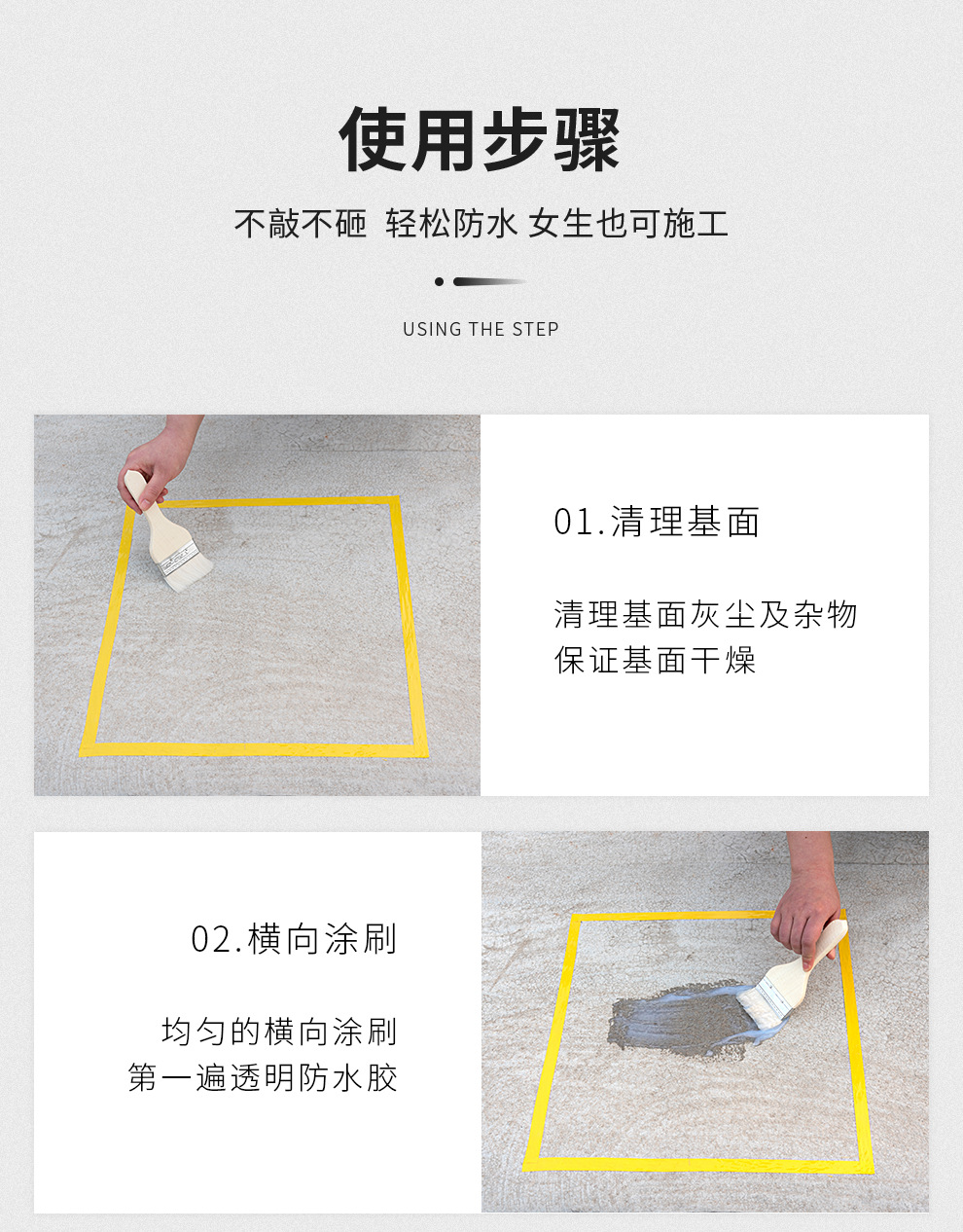 使用步骤

不敲不砸 轻松防水 女生也可施工

USING THE STEP

01.清理基面

清理基面灰尘及杂物
保证基面干燥

02.横向涂刷

均匀的横向涂刷
第一遍透明防水胶