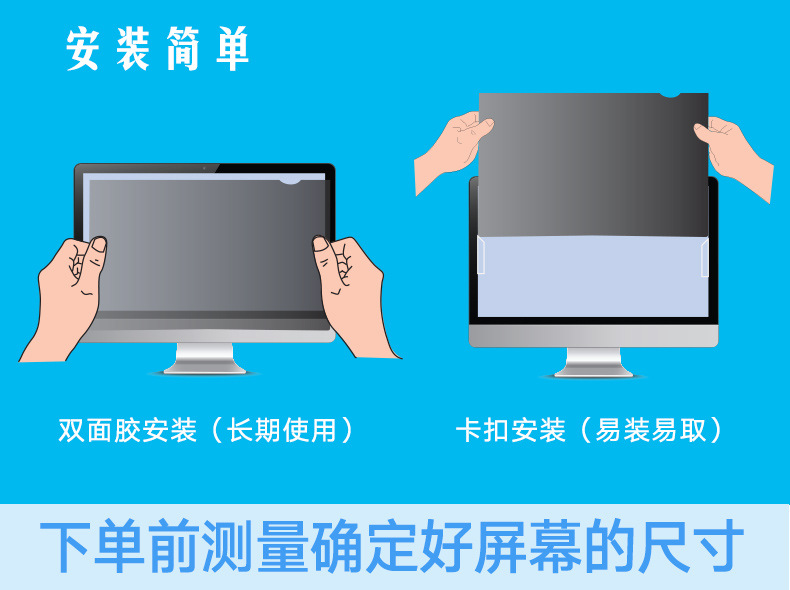 安装简单

双面胶安装（长期使用）

卡扣安装（易装易取）

下单前测量确定好屏幕的尺寸