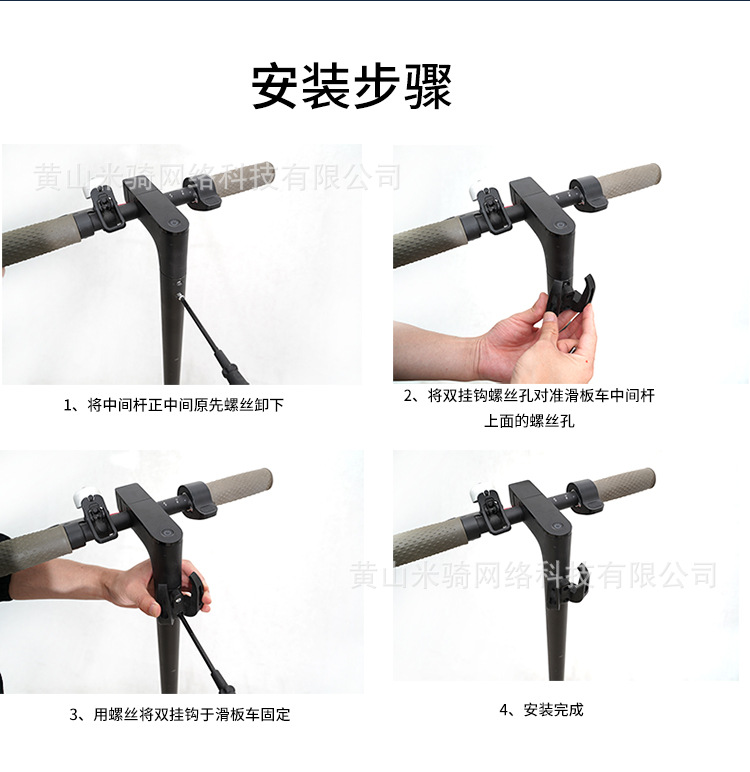 安装步骤

黄山米骑网络科技有限公司

1、将中间杆正中间原先螺丝卸下

2、将双挂钩螺丝孔对准滑板车中间杆上面的螺丝孔

黄山米骑网络科技有限公司

3、用螺丝将双挂钩于滑板车固定

4、安装完成