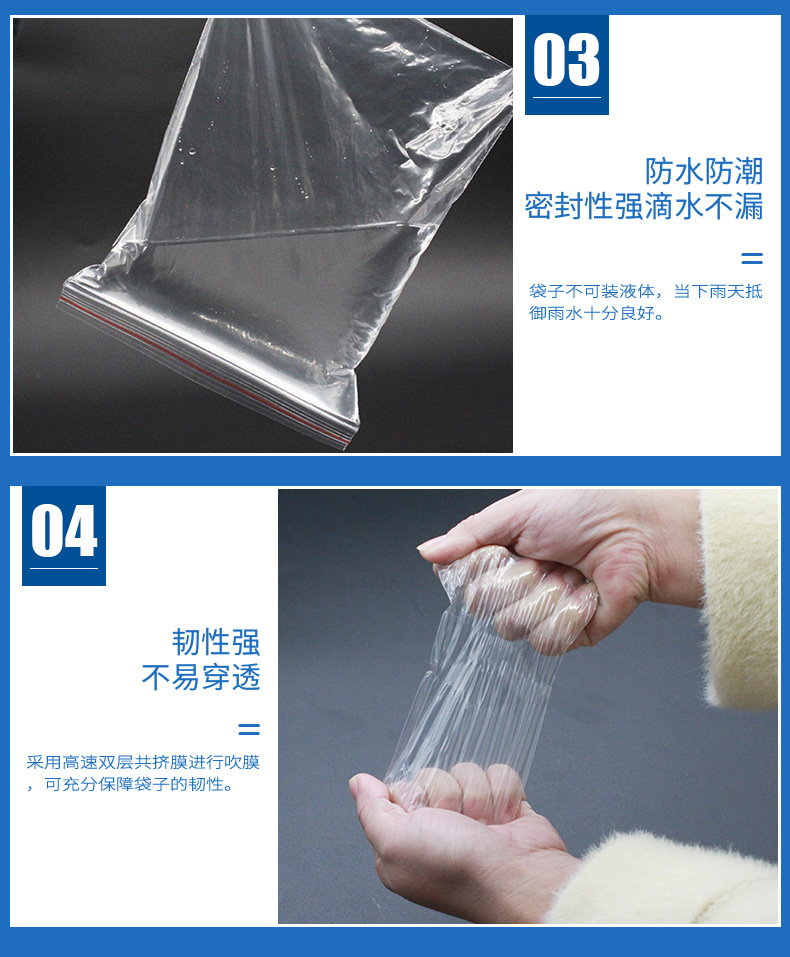 03

防水防潮
密封性强滴水不漏

袋子不可装液体，当下雨天抵御雨水十分良好。

04

韧性强
不易穿透

采用高速双层共挤膜进行吹膜，可充分保障袋子的韧性。