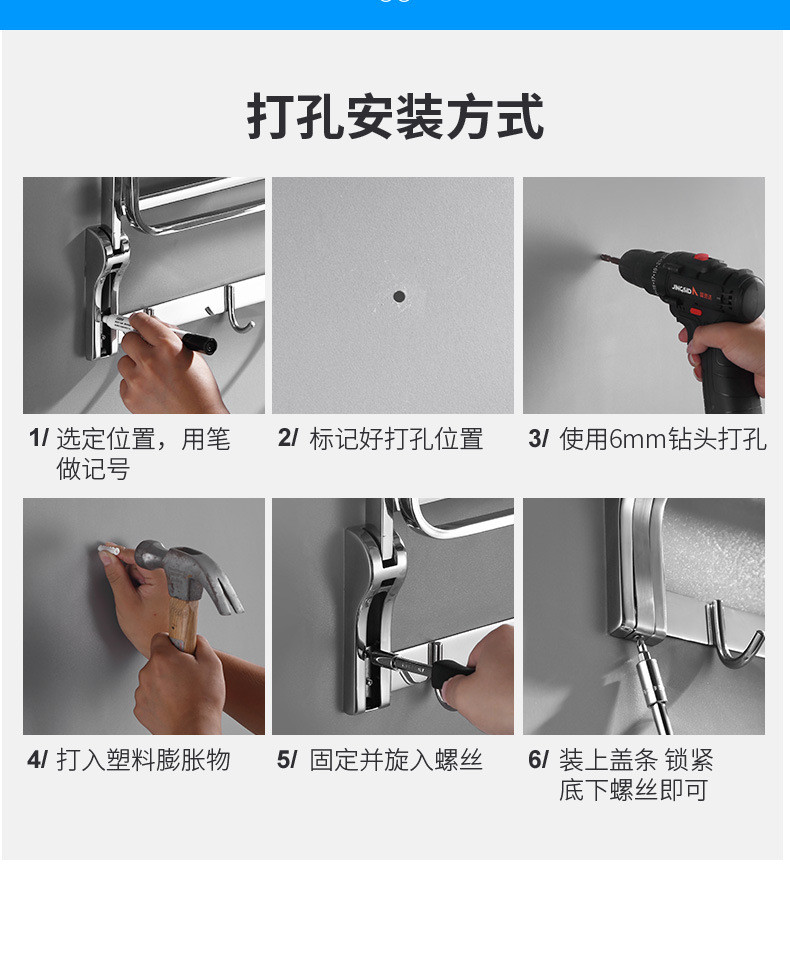 打孔安装方式

1/ 选定位置，用笔做记号

2/ 标记好打孔位置

3/ 使用6mm钻头打孔

4/ 打入塑料膨胀物

5/ 固定并旋入螺丝

6/ 装上盖条 锁紧底下螺丝即可