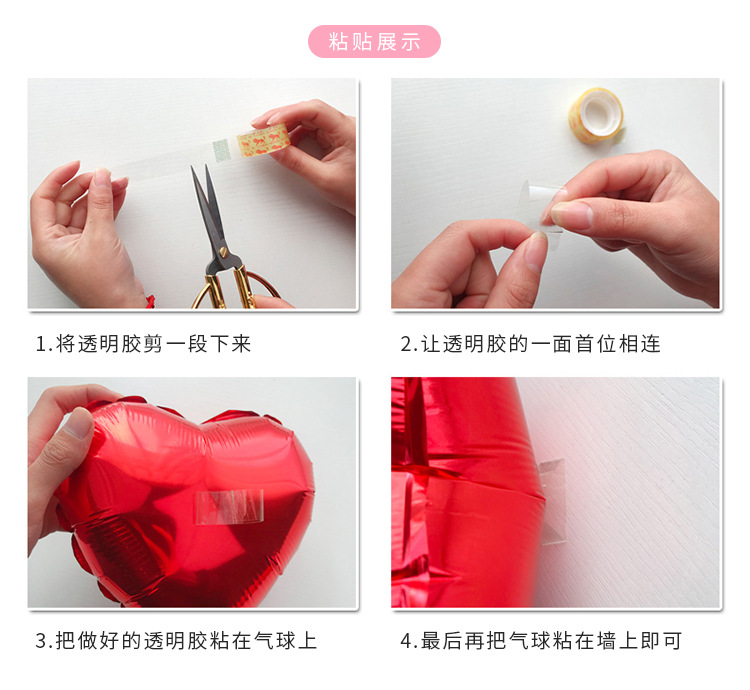 粘贴展示

1.将透明胶剪一段下来

2.让透明胶的一面首位相连

3.把做好的透明胶粘在气球上

4.最后再把气球粘在墙上即可