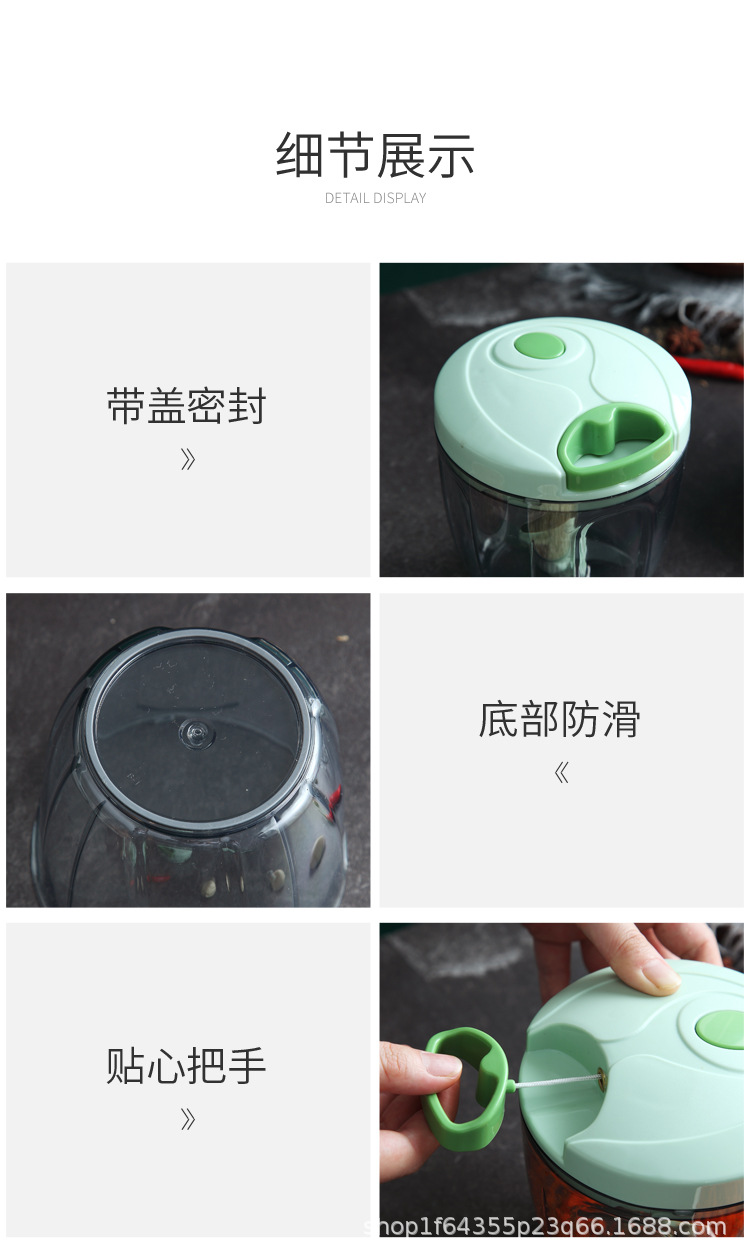 细节展示
DETAIL DISPLAY

带盖密封
》

底部防滑
《

贴心把手
》

shop1f64355p23q66.1688.com