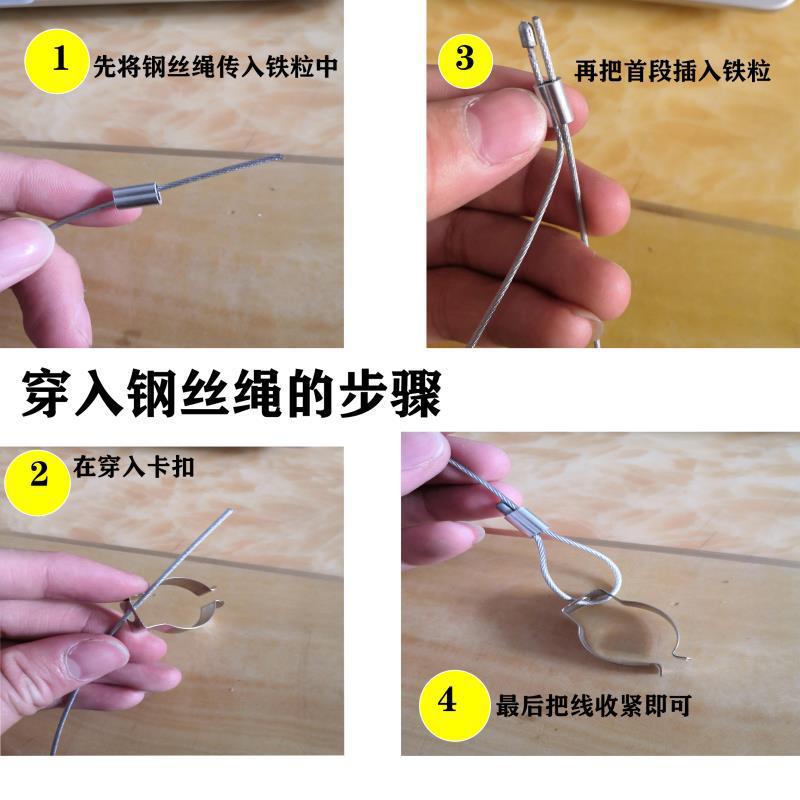 1 先将钢丝绳传入铁粒中

3 再把首段插入铁粒

穿入钢丝绳的步骤

2 在穿入卡扣

4 最后把线收紧即可