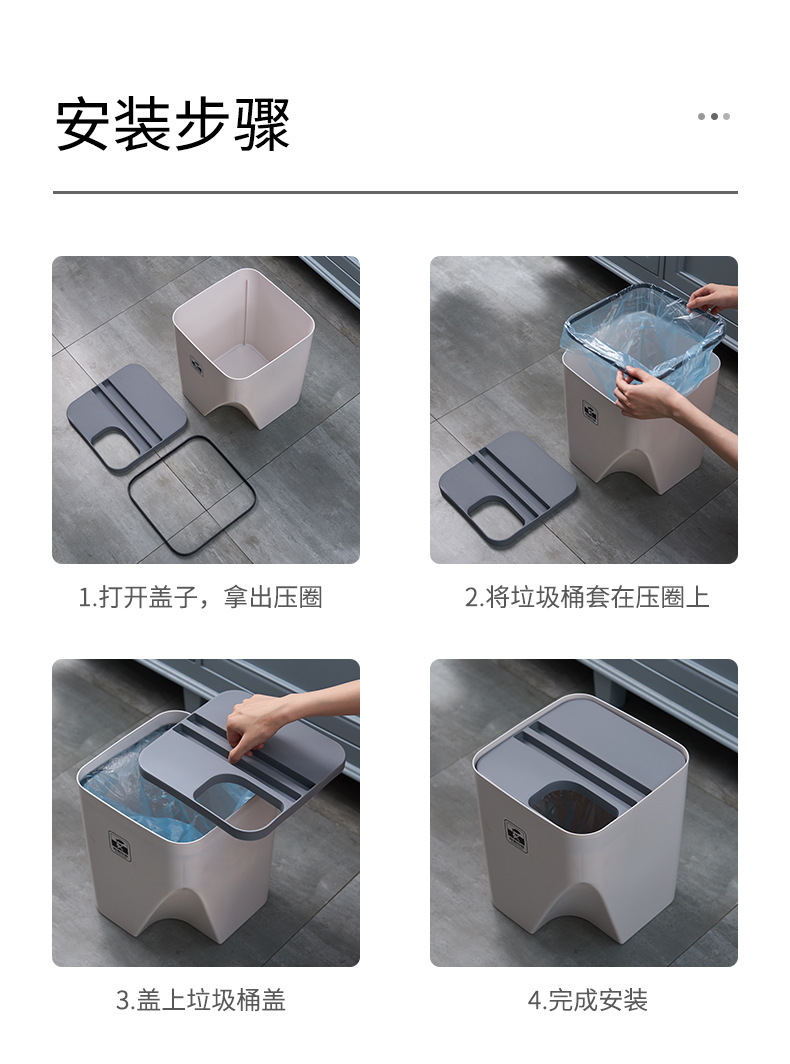 安装步骤

1.打开盖子，拿出压圈

2.将垃圾桶套在压圈上

3.盖上垃圾桶盖

4.完成安装