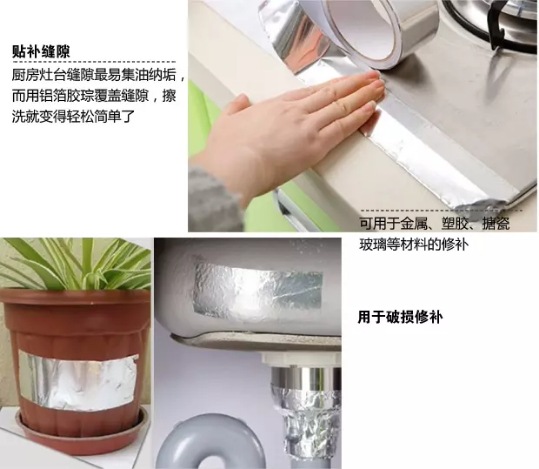 贴补缝隙
厨房灶台缝隙最易集油纳垢，而用铝箔胶琮覆盖缝隙，擦洗就变得轻松简单了

可用于金属、塑胶、搪瓷玻璃等材料的修补

用于破损修补