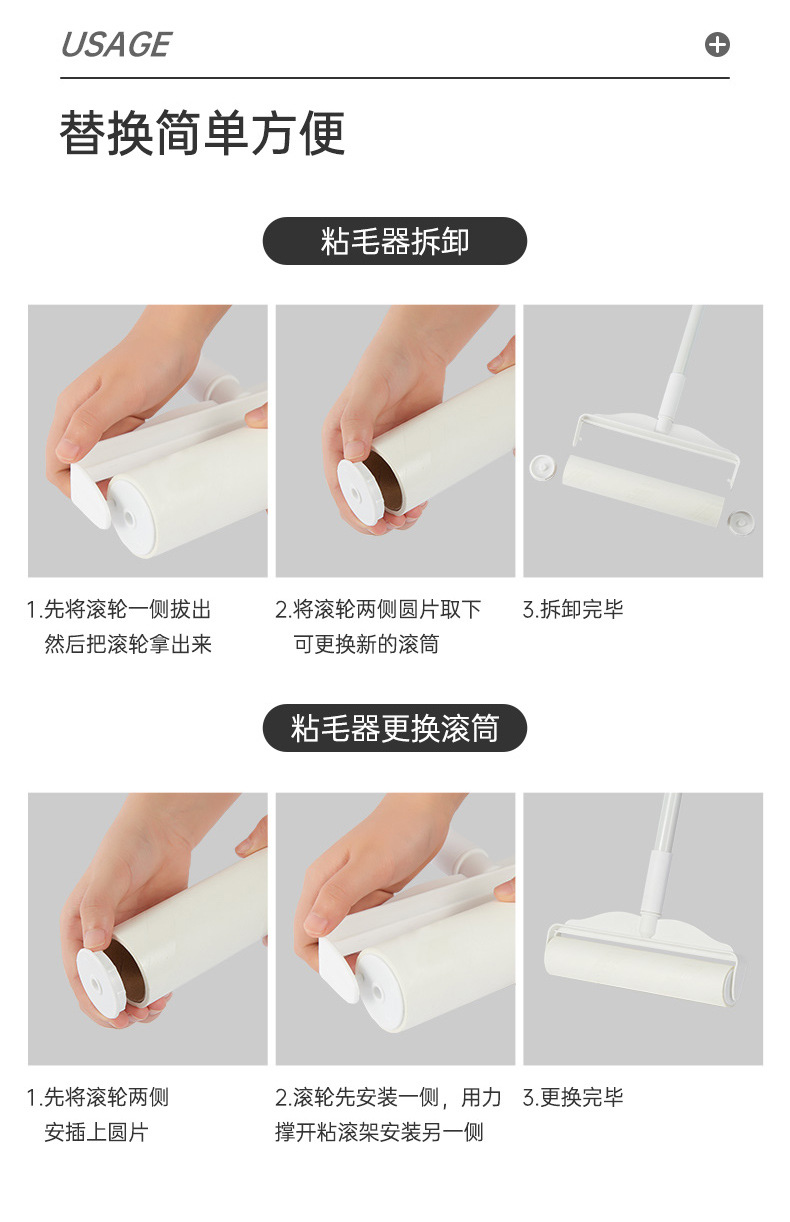 USAGE

替换简单方便

粘毛器拆卸

1.先将滚轮一侧拔出
然后把滚轮拿出来

2.将滚轮两侧圆片取下
可更换新的滚筒

3.拆卸完毕

粘毛器更换滚筒

1.先将滚轮两侧
安插上圆片

2.滚轮先安装一侧，用力
撑开粘滚架安装另一侧

3.更换完毕