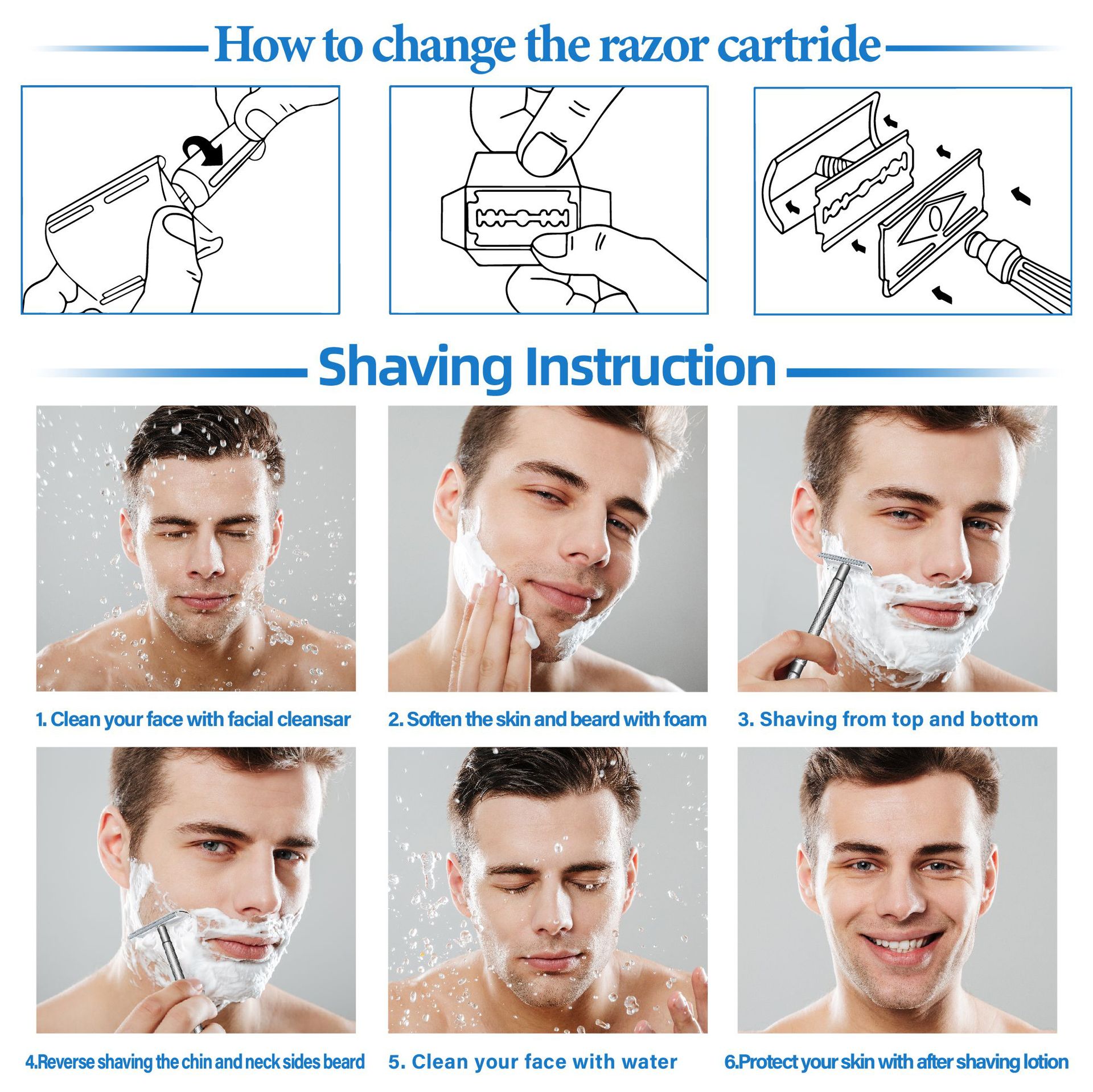 How to change the razor cartride

Shaving Instruction

1. Clean your face with facial cleansar

2. Soften the skin and beard with foam

3. Shaving from top and bottom

4.Reverse shaving the chin and neck sides beard

5. Clean your face with water

6.Protect your skin with after shaving lotion