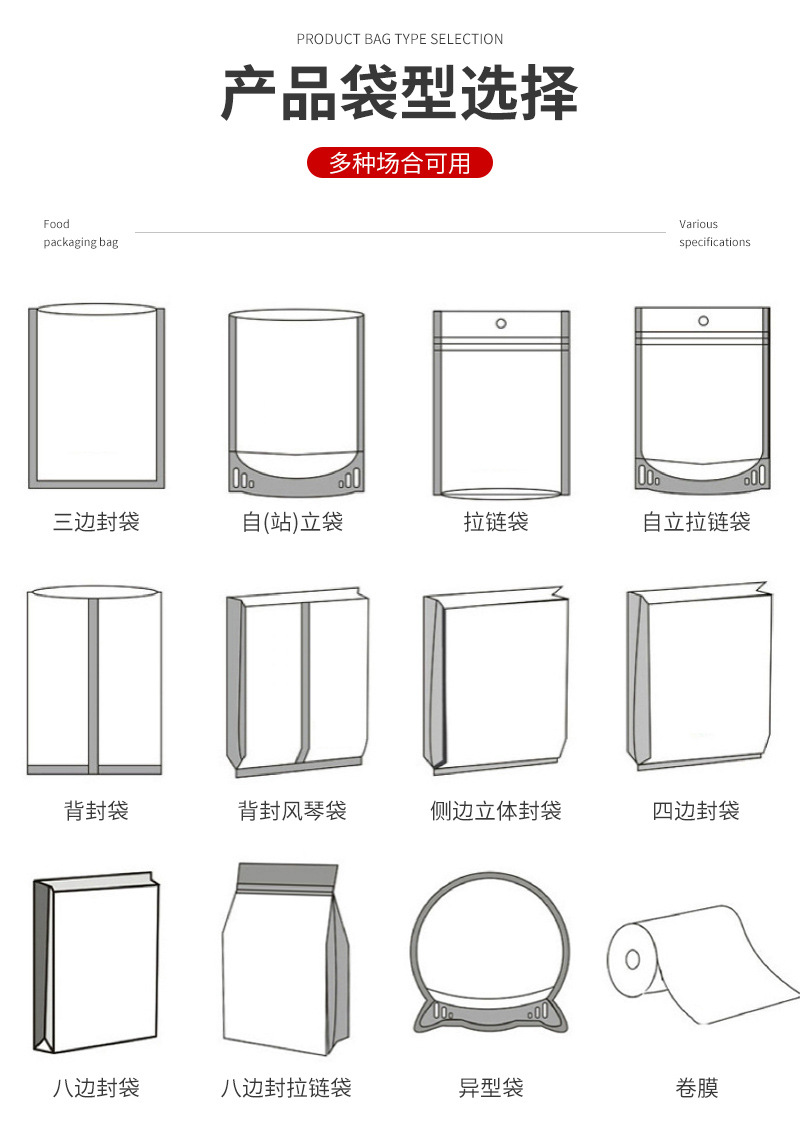 PRODUCT BAG TYPE SELECTION

产品袋型选择

多种场合可用

Food packaging bag

Various specifications

三边封袋

自(站)立袋

拉链袋

自立拉链袋

背封袋

背封风琴袋

侧边立体封袋

四边封袋

八边封袋

八边封拉链袋

异型袋

卷膜