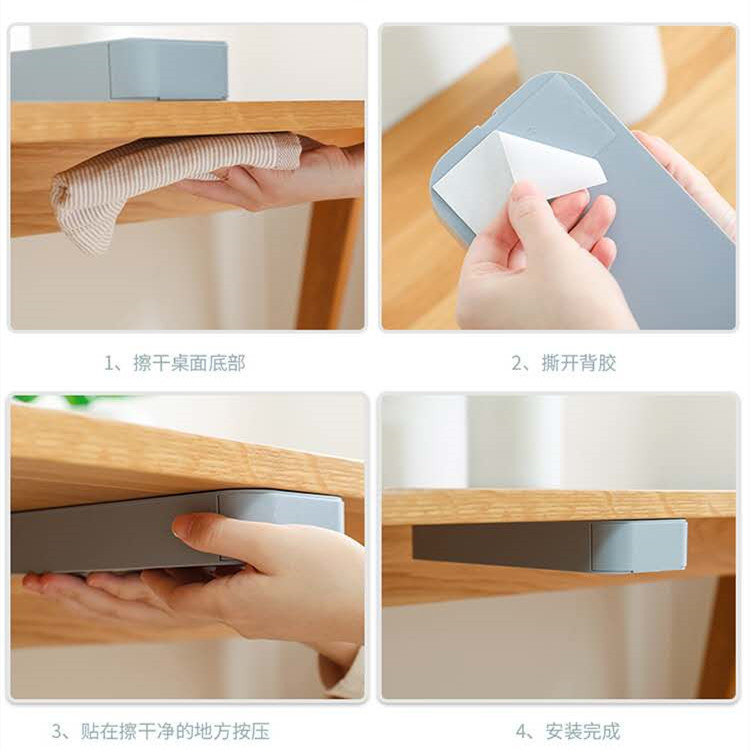 1、擦干桌面底部

2、撕开背胶

3、贴在擦干净的地方按压

4、安装完成