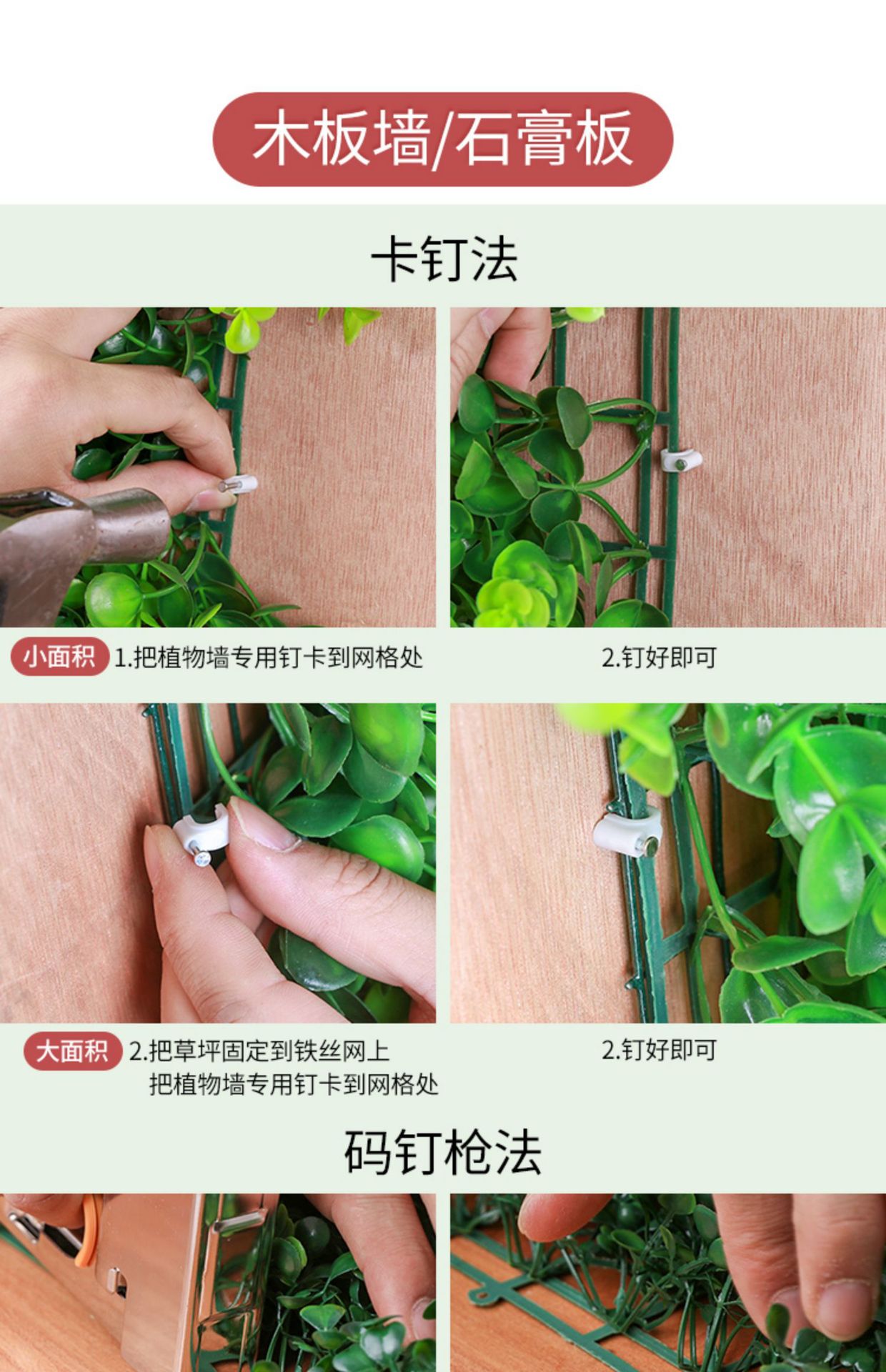 木板墙/石膏板

卡钉法

小面积 1.把植物墙专用钉卡到网格处

2.钉好即可

大面积 2.把草坪固定到铁丝网上
把植物墙专用钉卡到网格处

2.钉好即可

码钉枪法