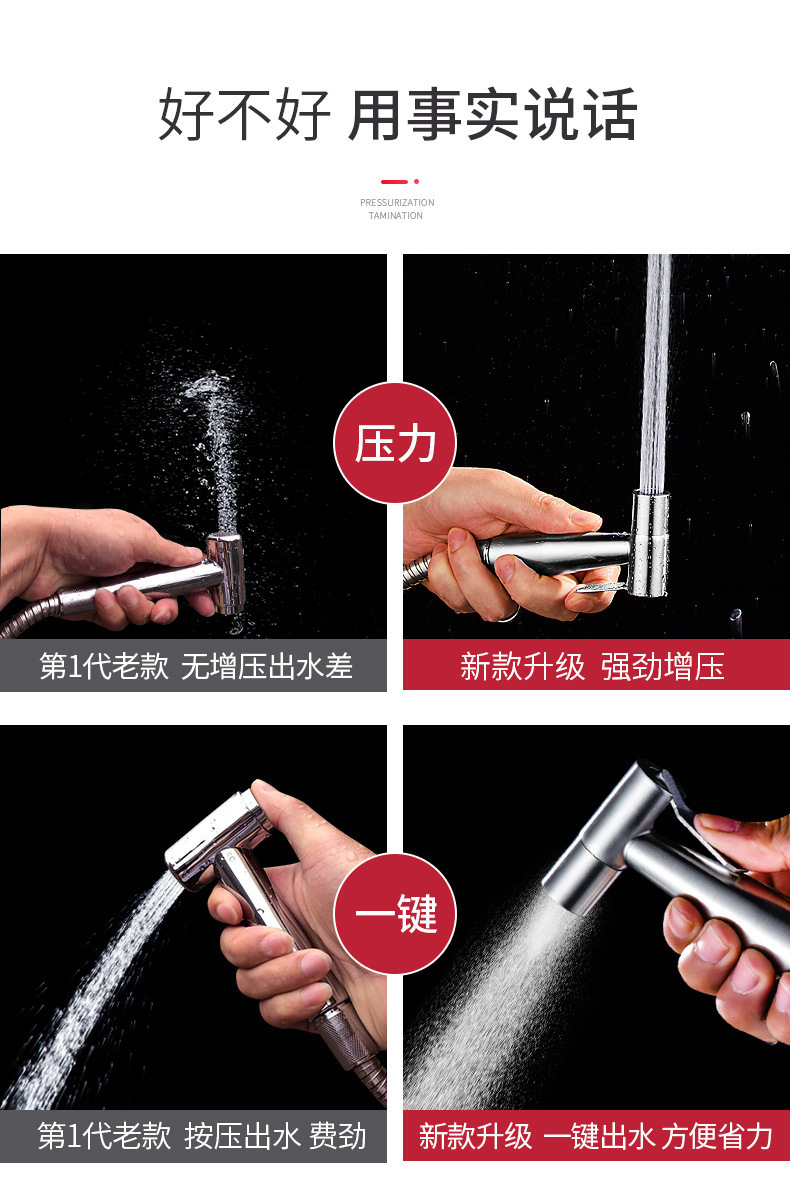 好不好 用事实说话

PRESSURIZATION
TAMINATION

压力

第1代老款 无增压出水差

新款升级 强劲增压

一键

第1代老款 按压出水 费劲

新款升级 一键出水 方便省力