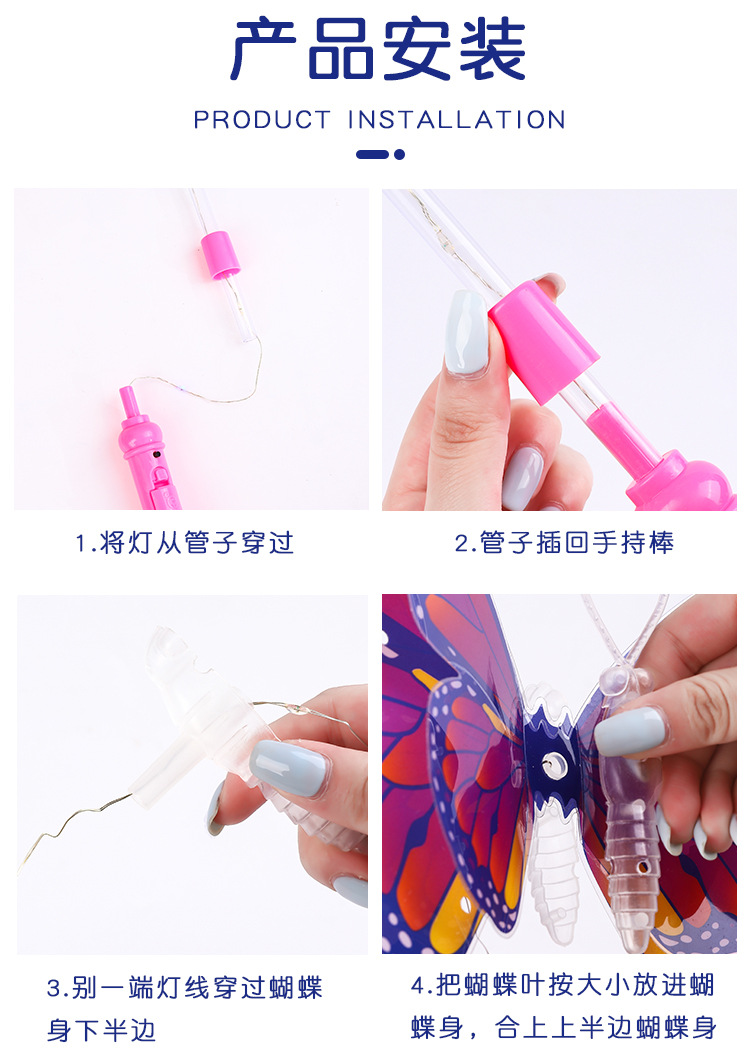 产品安装

PRODUCT INSTALLATION

1.将灯从管子穿过

2.管子插回手持棒

3.别一端灯线穿过蝴蝶身下半边

4.把蝴蝶叶按大小放进蝴蝶身，合上上半边蝴蝶身