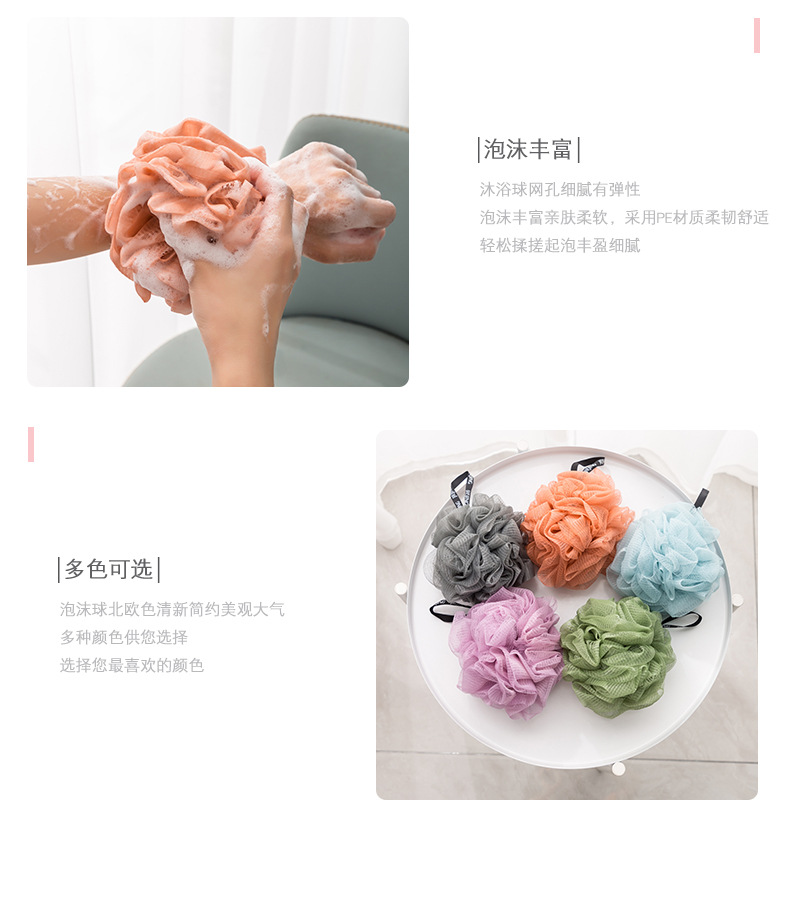 |泡沫丰富|

沐浴球网孔细腻有弹性
泡沫丰富亲肤柔软，采用PE材质柔韧舒适
轻松揉搓起泡丰盈细腻

|多色可选|

泡沫球北欧色清新简约美观大气
多种颜色供您选择
选择您最喜欢的颜色