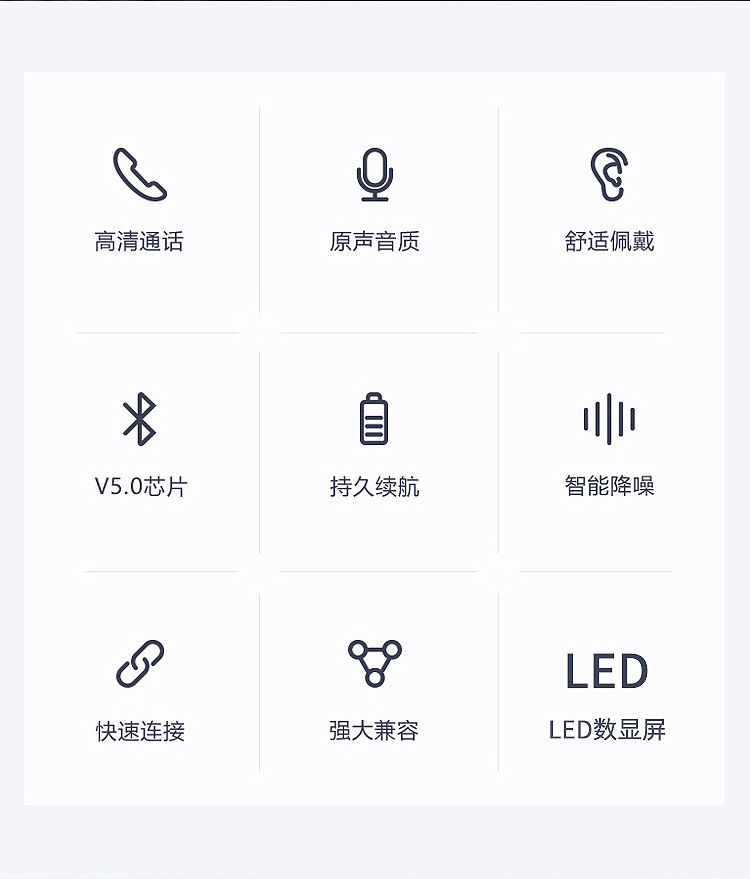 高清通话

原声音质

舒适佩戴

V5.0芯片

持久续航

智能降噪

快速连接

强大兼容

LED

LED数显屏