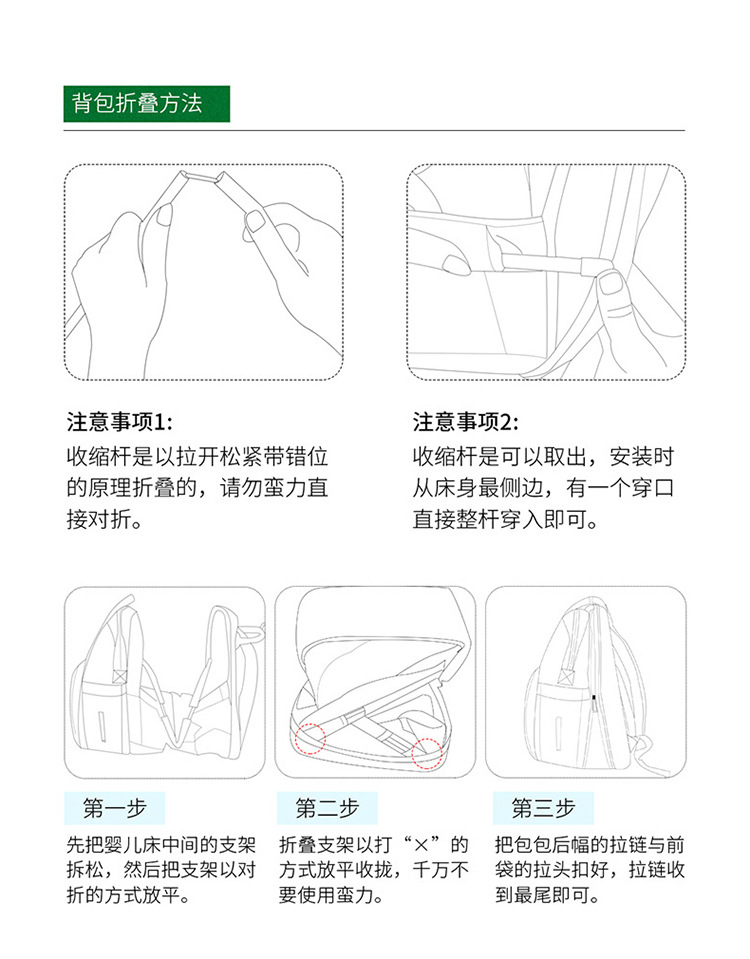 背包折叠方法

注意事项1:
收缩杆是以拉开松紧带错位的原理折叠的，请勿蛮力直接对折。

注意事项2:
收缩杆是可以取出，安装时从床身最侧边，有一个穿口直接整杆穿入即可。

第一步
先把婴儿床中间的支架拆松，然后把支架以对折的方式放平。

第二步
折叠支架以打“×”的方式放平收拢，千万不要使用蛮力。

第三步
把包包后幅的拉链与前袋的拉头扣好，拉链收到最尾即可。