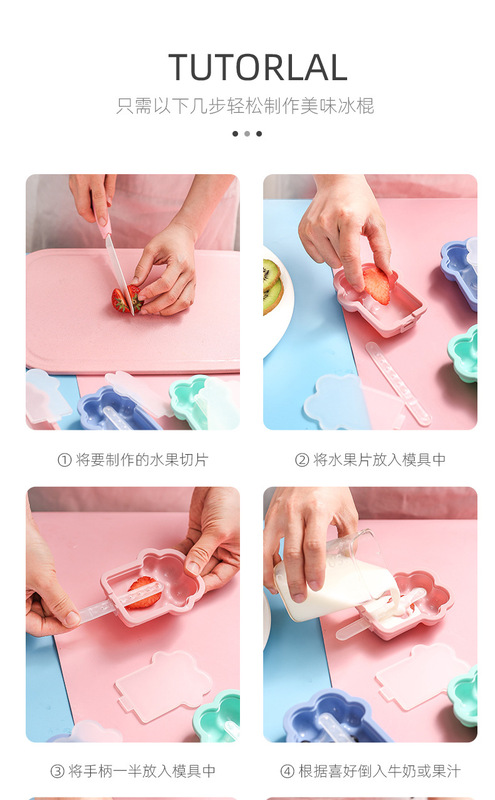 TUTORLAL

只需以下几步轻松制作美味冰棍

① 将要制作的水果切片

② 将水果片放入模具中

③ 将手柄一半放入模具中

④ 根据喜好倒入牛奶或果汁