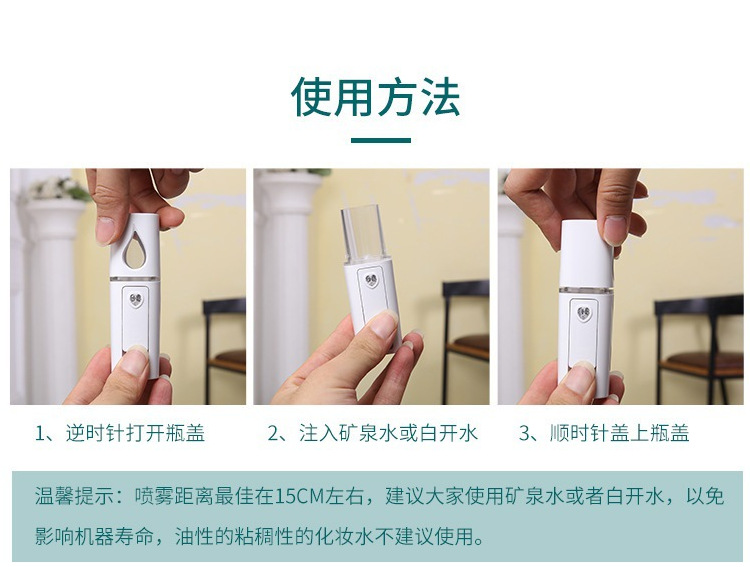 使用方法

1、逆时针打开瓶盖

2、注入矿泉水或白开水

3、顺时针盖上瓶盖

温馨提示：喷雾距离最佳在15CM左右，建议大家使用矿泉水或者白开水，以免影响机器寿命，油性的粘稠性的化妆水不建议使用。