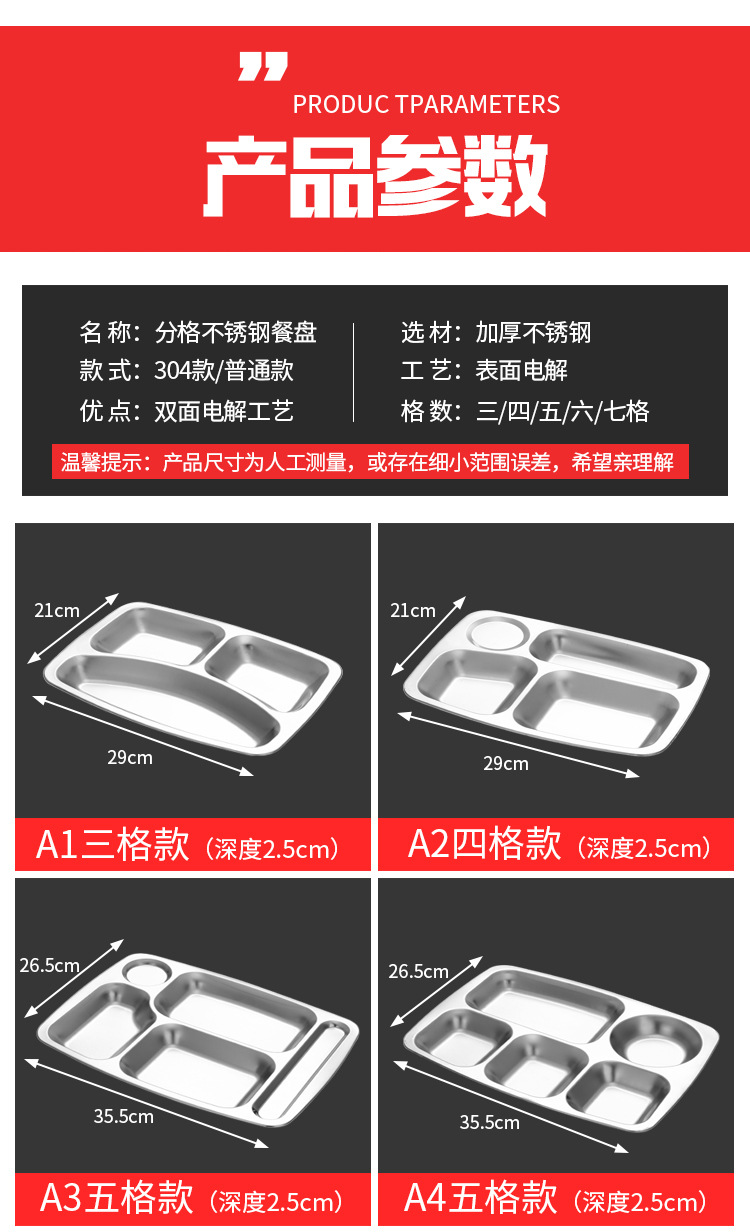 PRODUC TPARAMETERS
产品参数

名称：分格不锈钢餐盘
款式：304款/普通款
优点：双面电解工艺

选材：加厚不锈钢
工艺：表面电解
格数：三/四/五/六/七格

温馨提示：产品尺寸为人工测量，或存在细小范围误差，希望亲理解

21cm
29cm
A1三格款（深度2.5cm）

21cm
29cm
A2四格款（深度2.5cm）

26.5cm
35.5cm
A3五格款（深度2.5cm）

26.5cm
35.5cm
A4五格款（深度2.5cm）