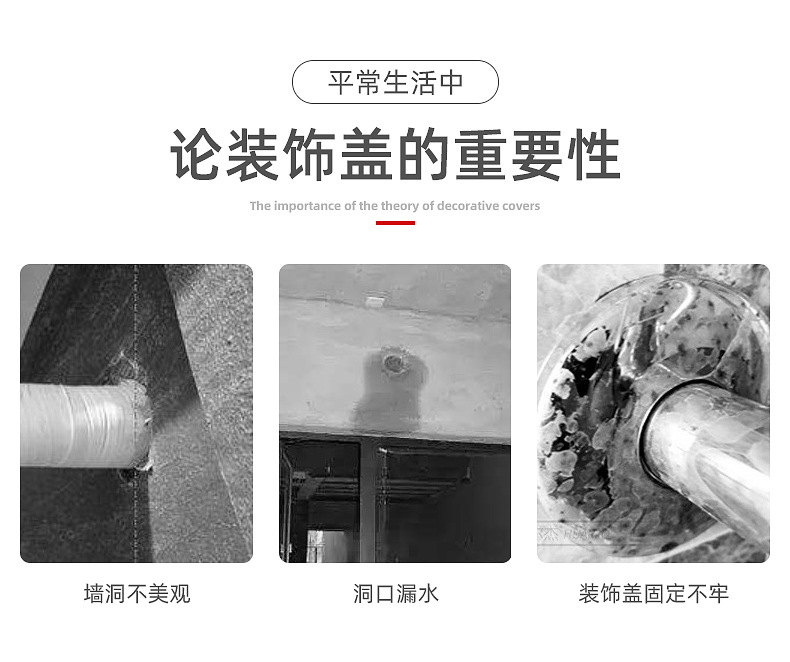 平常生活中

论装饰盖的重要性

The importance of the theory of decorative covers

墙洞不美观

洞口漏水

装饰盖固定不牢