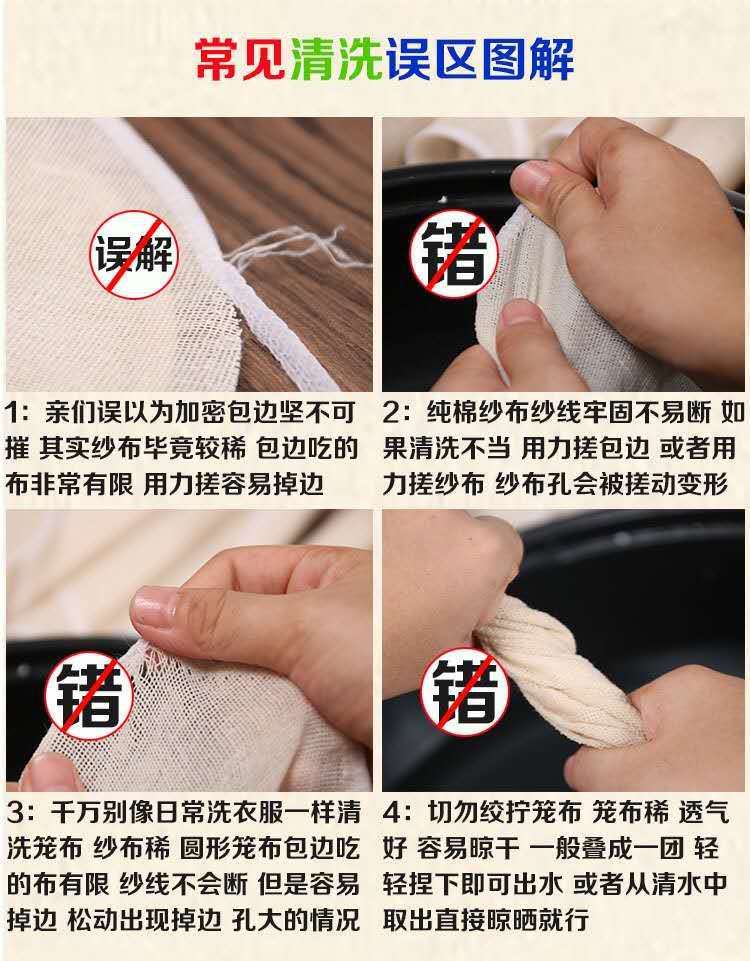 常见清洗误区图解

误解

1：亲们误以为加密包边坚不可摧 其实纱布毕竟较稀 包边吃的布非常有限 用力搓容易掉边

错

2：纯棉纱布纱线牢固不易断 如果清洗不当 用力搓包边 或者用力搓纱布 纱布孔会被搓动变形

错

3：千万别像日常洗衣服一样清洗笼布 纱布稀 圆形笼布包边吃的布有限 纱线不会断 但是容易掉边 松动出现掉边 孔大的情况

错

4：切勿绞拧笼布 笼布稀 透气好 容易晾干 一般叠成一团 轻轻捏下即可出水 或者从清水中取出直接晾晒就行