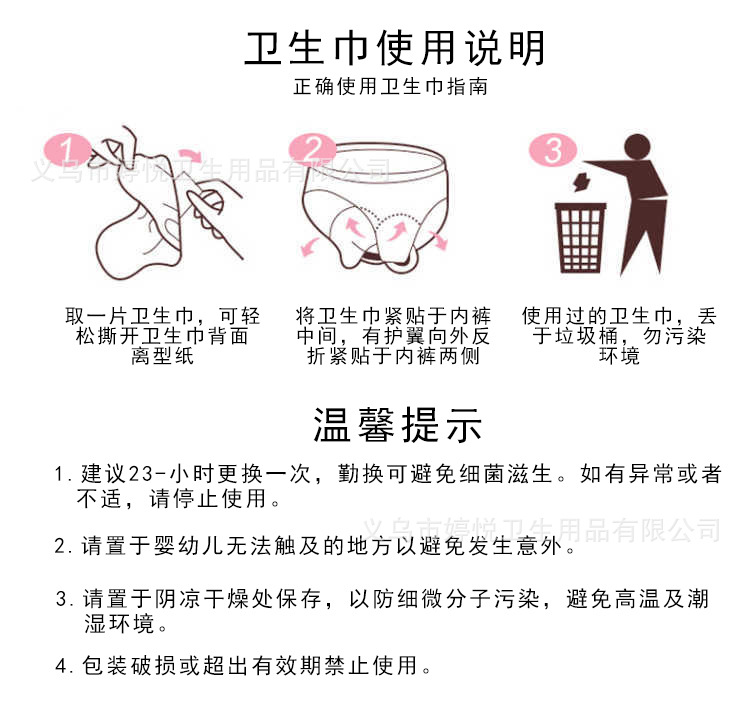 卫生巾使用说明
正确使用卫生巾指南

义乌市婷悦卫生用品有限公司

1
取一片卫生巾，可轻松撕开卫生巾背面离型纸

2
将卫生巾紧贴于内裤中间，有护翼向外反折紧贴于内裤两侧

3
使用过的卫生巾，丢于垃圾桶，勿污染环境

温馨提示

1. 建议23-小时更换一次，勤换可避免细菌滋生。如有异常或者不适，请停止使用。

义乌市婷悦卫生用品有限公司

2. 请置于婴幼儿无法触及的地方以避免发生意外。

3. 请置于阴凉干燥处保存，以防细微分子污染，避免高温及潮湿环境。

4. 包装破损或超出有效期禁止使用。