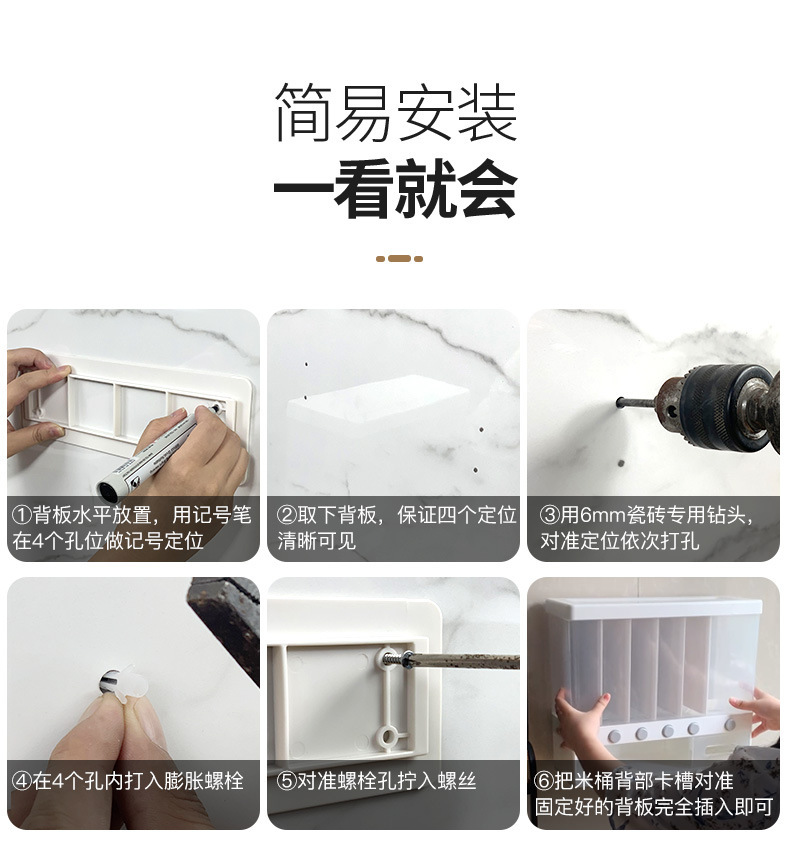 简易安装
一看就会

①背板水平放置，用记号笔在4个孔位做记号定位

②取下背板，保证四个定位清晰可见

③用6mm瓷砖专用钻头，对准定位依次打孔

④在4个孔内打入膨胀螺栓

⑤对准螺栓孔拧入螺丝

⑥把米桶背部卡槽对准固定好的背板完全插入即可