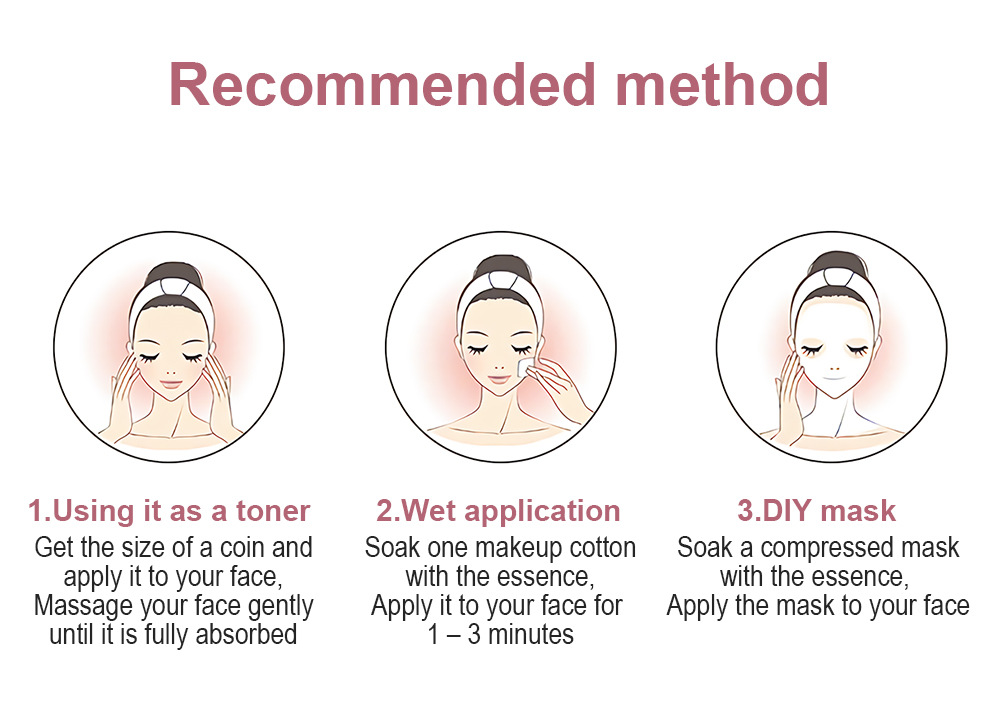 Recommended method

1.Using it as a toner
Get the size of a coin and apply it to your face, Massage your face gently until it is fully absorbed

2.Wet application
Soak one makeup cotton with the essence, Apply it to your face for 1 – 3 minutes

3.DIY mask
Soak a compressed mask with the essence, Apply the mask to your face