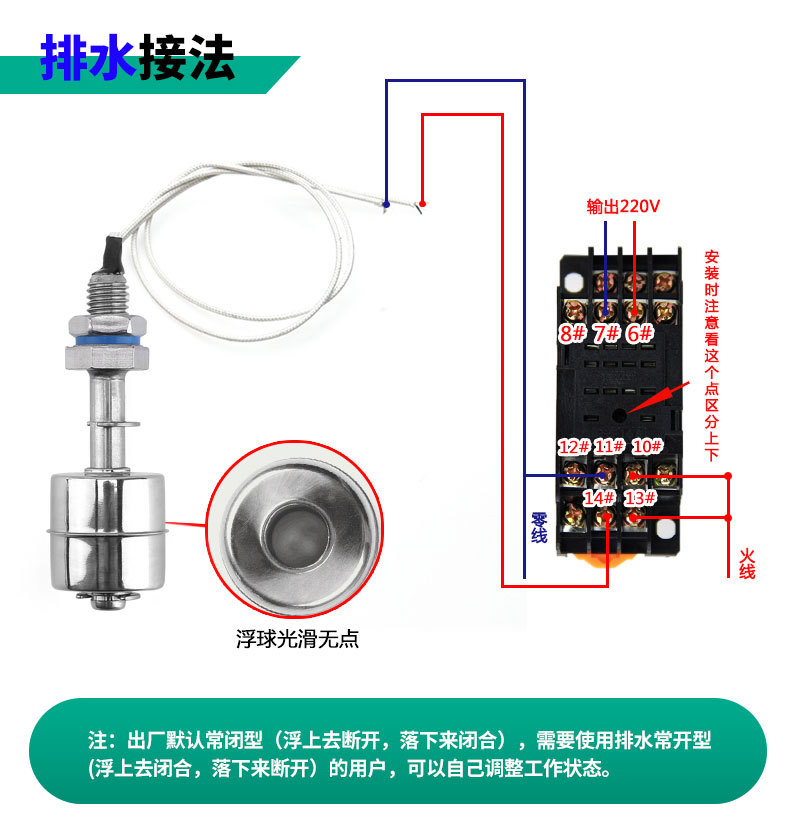 排水接法

输出220V

安装时注意看这个点区分上下

8# 7# 6#

12# 11# 10#

14# 13#

零线

火线

浮球光滑无点

注：出厂默认常闭型（浮上去断开，落下来闭合），需要使用排水常开型（浮上去闭合，落下来断开）的用户，可以自己调整工作状态。