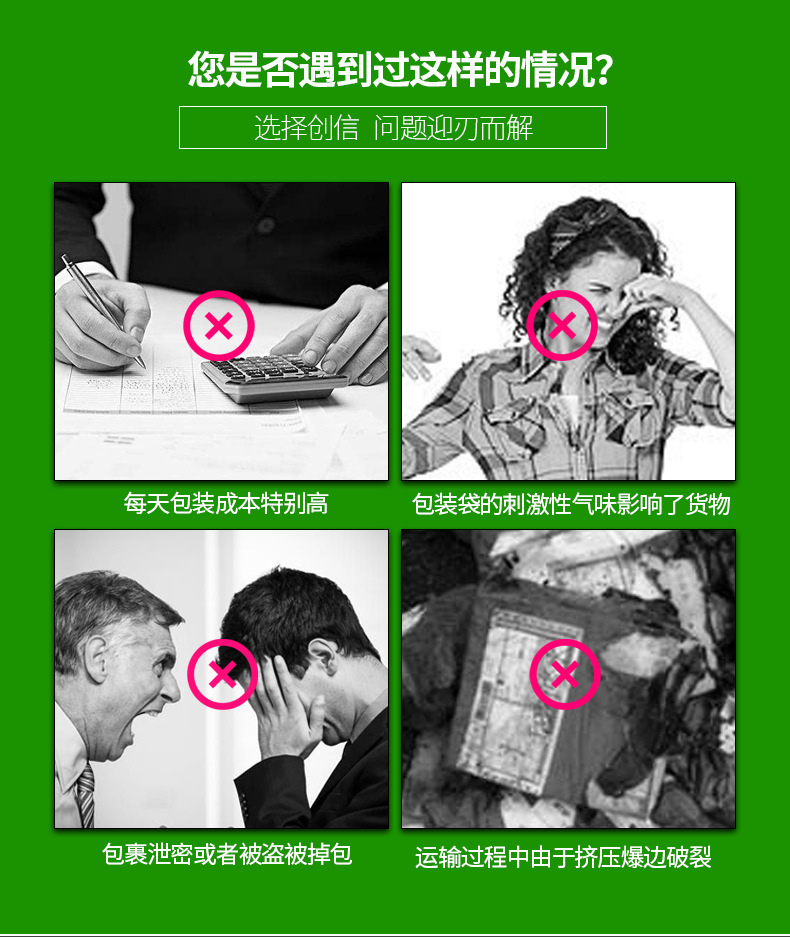 您是否遇到过这样的情况?

选择创信 问题迎刃而解

每天包装成本特别高

包装袋的刺激性气味影响了货物

包裹泄密或者被盗被掉包

运输过程中由于挤压爆边破裂