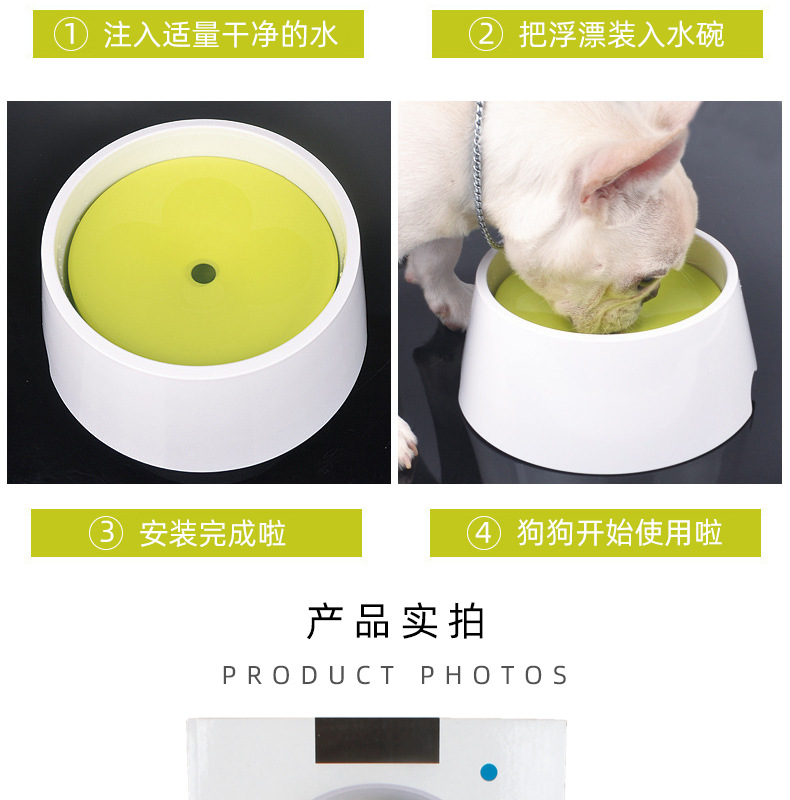 ① 注入适量干净的水

② 把浮漂装入水碗

③ 安装完成啦

④ 狗狗开始使用啦

产品实拍

PRODUCT PHOTOS