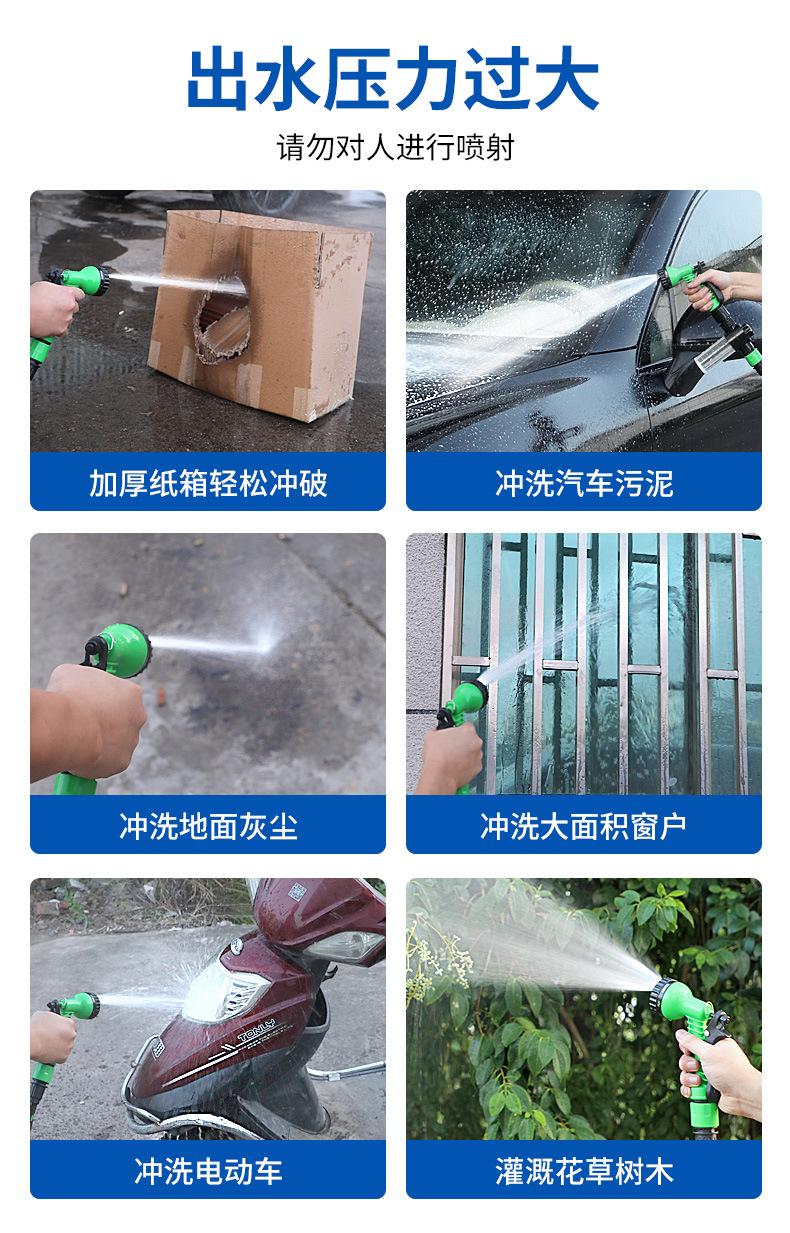 出水压力过大

请勿对人进行喷射

加厚纸箱轻松冲破

冲洗汽车污泥

冲洗地面灰尘

冲洗大面积窗户

TONLY

冲洗电动车

灌溉花草树木